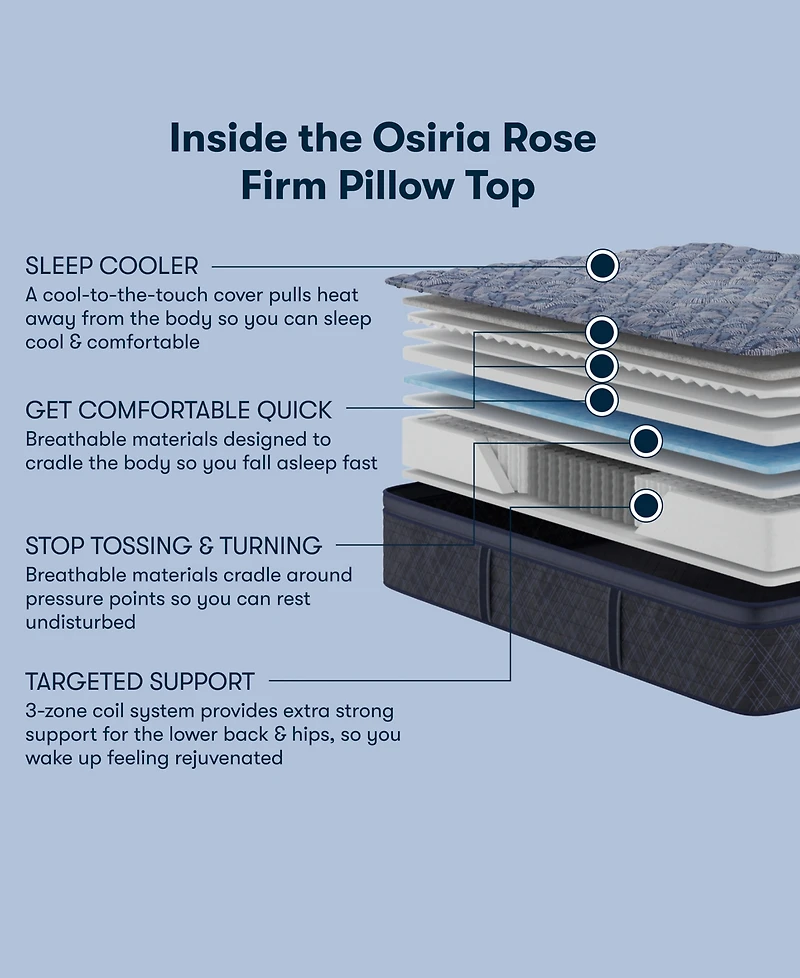 Inside the Osiria Rose Firm Pillow Top

SLEEP COOLER
A cool-to-the-touch cover pulls heat away from the body so you can sleep cool & comfortable

GET COMFORTABLE QUICK
Breathable materials designed to cradle the body so you fall asleep fast

STOP TOSSING & TURNING
Breathable materials cradle around pressure points so you can rest undisturbed

TARGETED SUPPORT
3-zone coil system provides extra strong support for the lower back & hips, so you wake up feeling rejuvenated