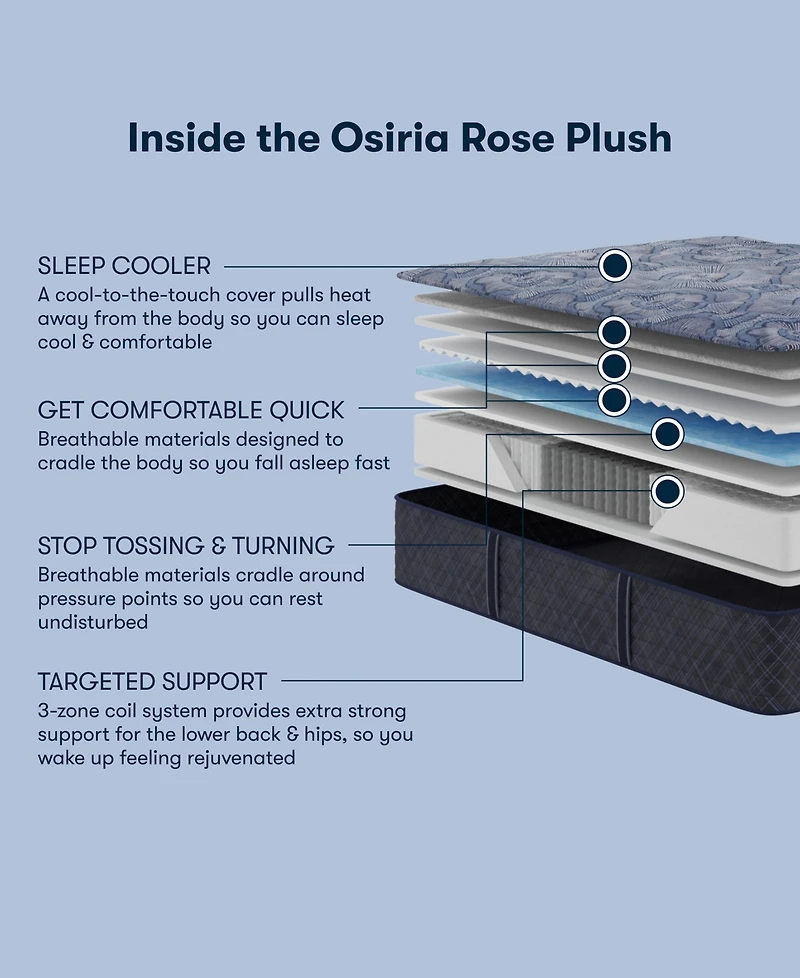 Inside the Osiria Rose Plush

SLEEP COOLER
A cool-to-the-touch cover pulls heat away from the body so you can sleep cool & comfortable

GET COMFORTABLE QUICK
Breathable materials designed to cradle the body so you fall asleep fast

STOP TOSSING & TURNING
Breathable materials cradle around pressure points so you can rest undisturbed

TARGETED SUPPORT
3-zone coil system provides extra strong support for the lower back & hips, so you wake up feeling rejuvenated