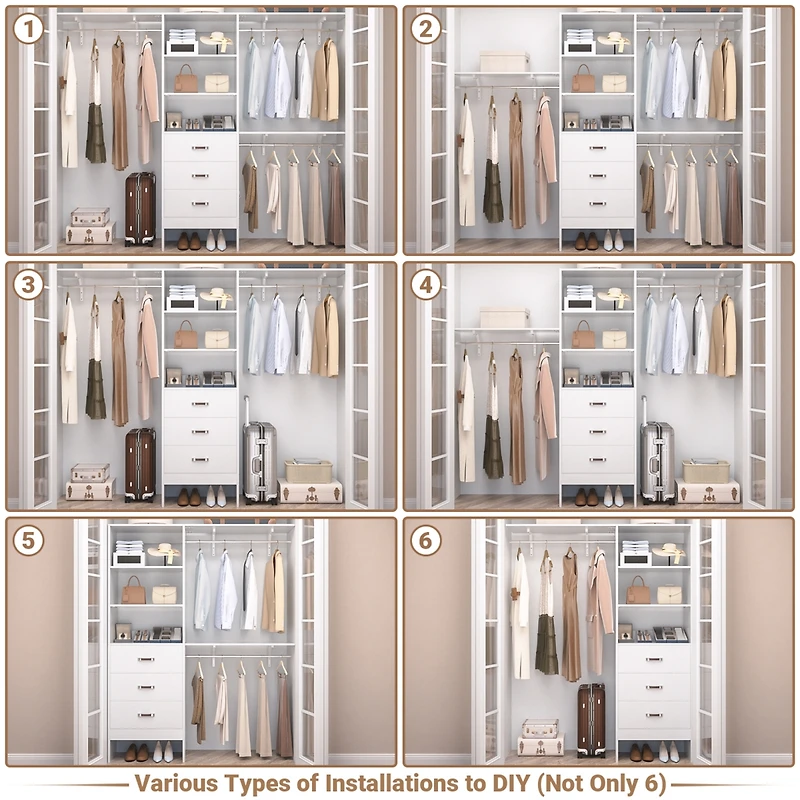 1

2

3

4

5

6

Various Types of Installations to DIY (Not Only 6)