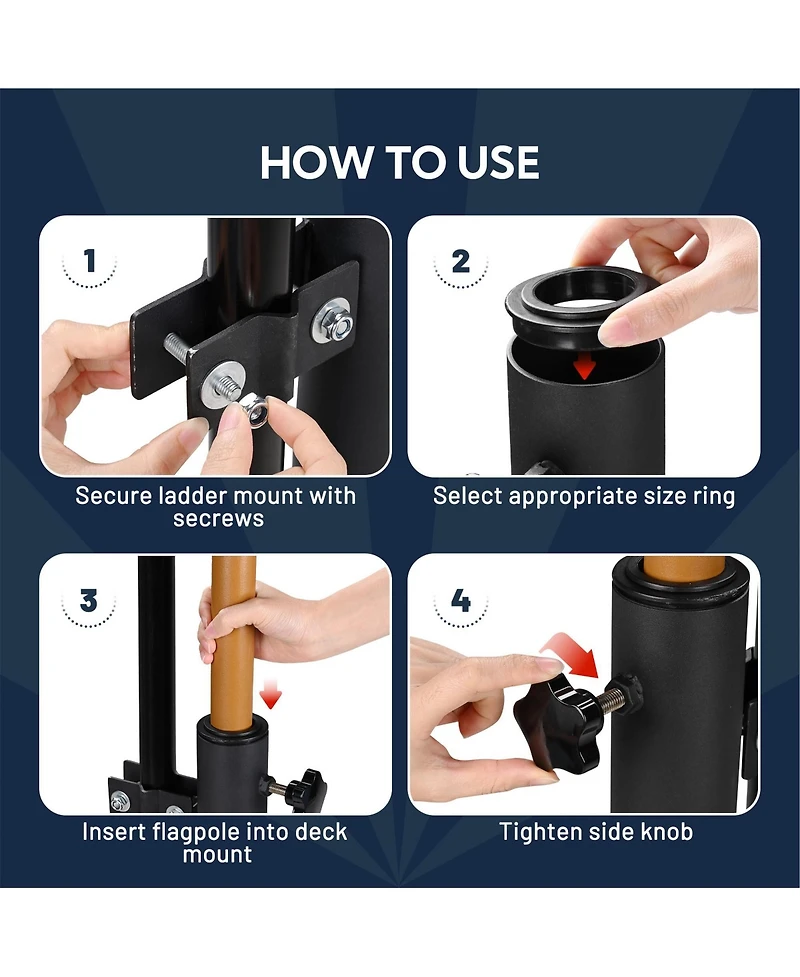 HOW TO USE

1

Secure ladder mount with secrews

2

Select appropriate size ring

3

Insert flagpole into deck mount

4

Tighten side knob