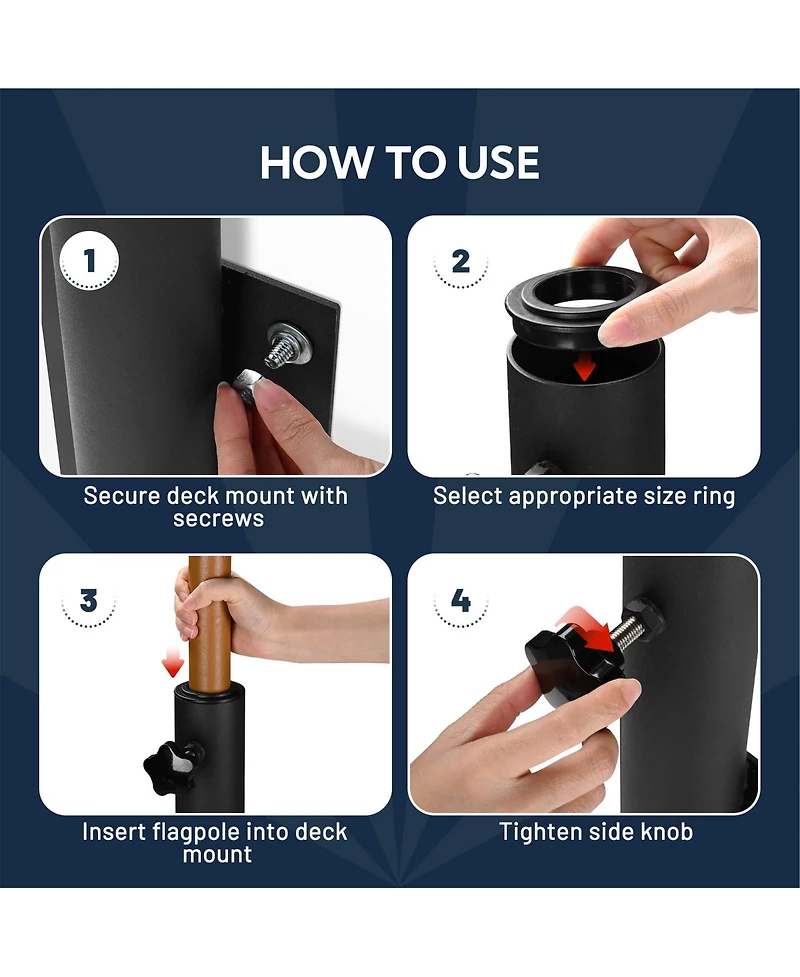 HOW TO USE

1

Secure deck mount with secrews

2

Select appropriate size ring

3

Insert flagpole into deck mount

4

Tighten side knob