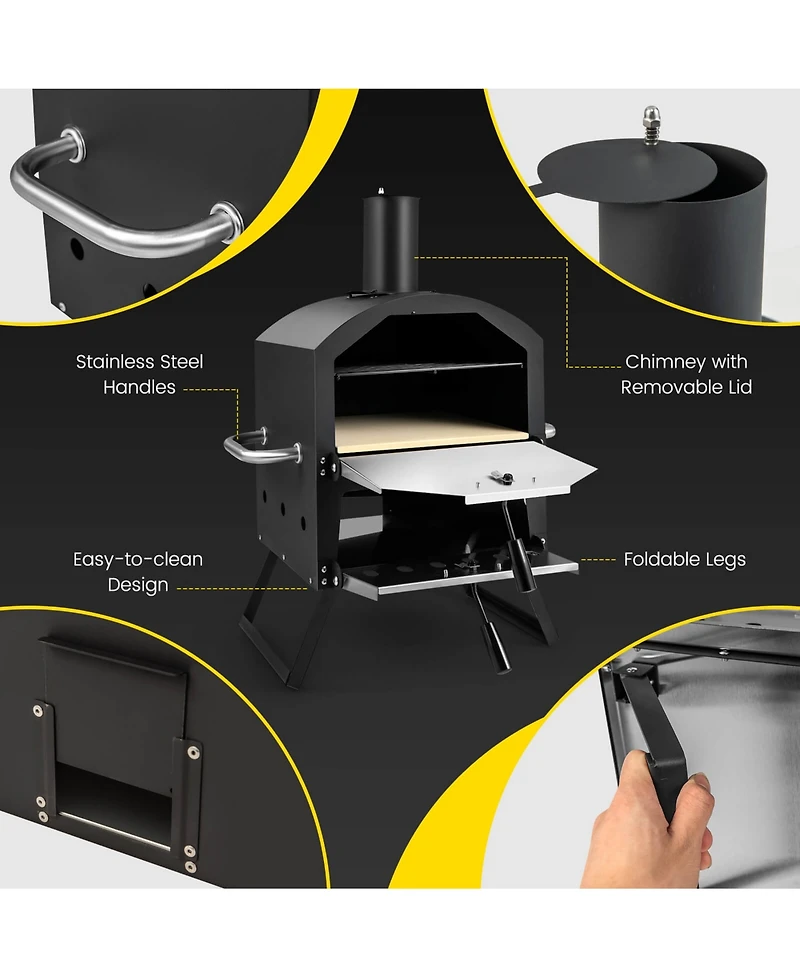 Stainless Steel Handles

Chimney with Removable Lid

Easy-to-clean Design

Foldable Legs