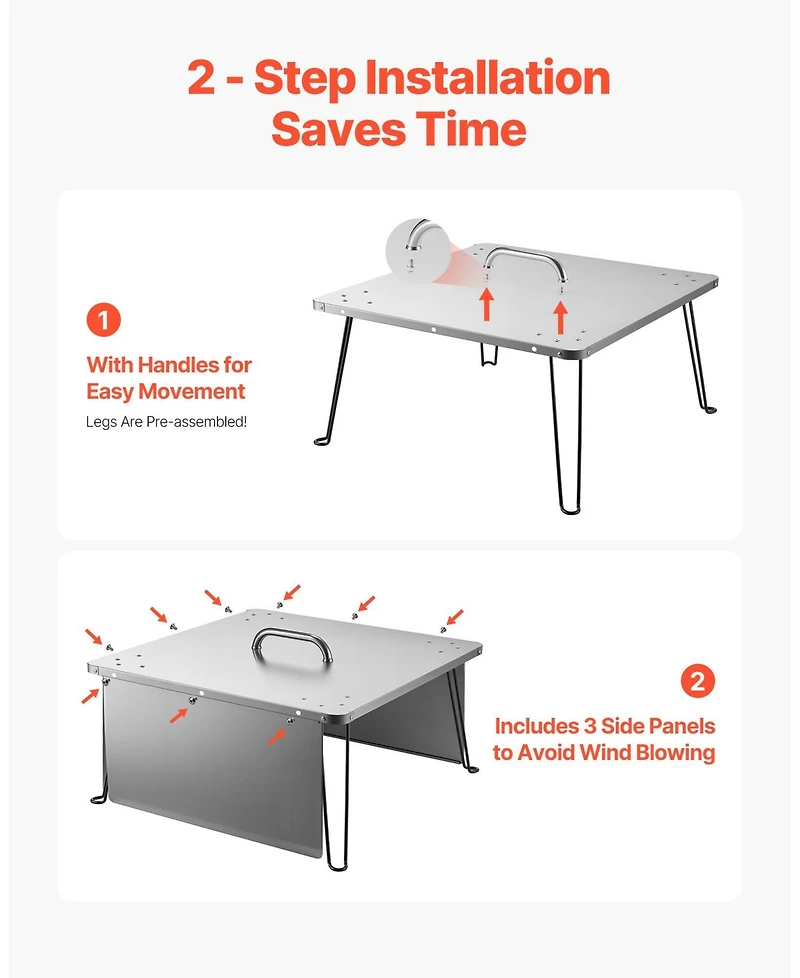 2 - Step Installation Saves Time

1

With Handles for Easy Movement

Legs Are Pre-assembled!

2

Includes 3 Side Panels to Avoid Wind Blowing