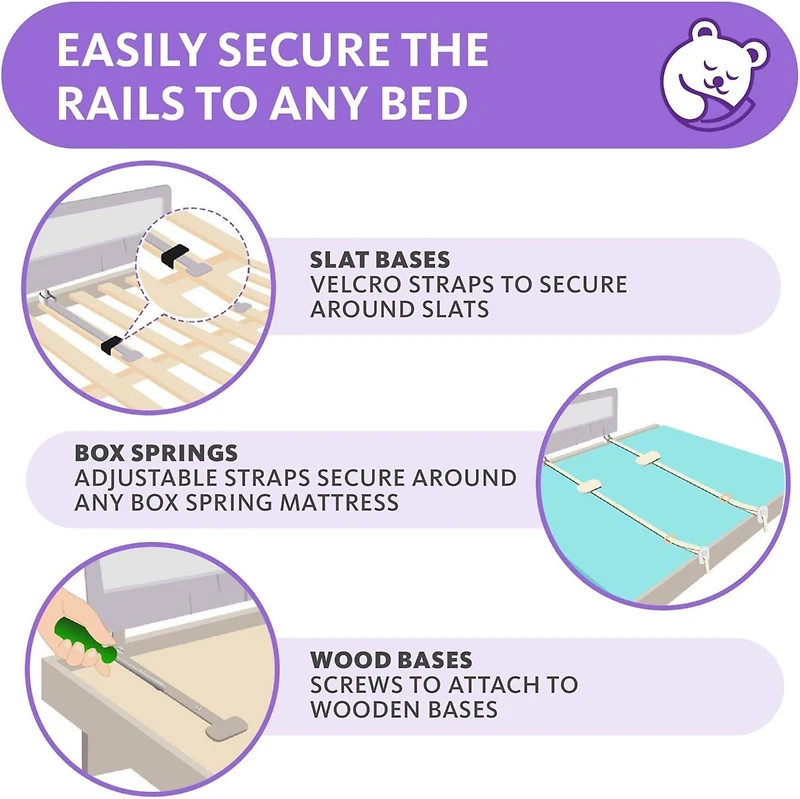 EASILY SECURE THE RAILS TO ANY BED

SLAT BASES
VELCRO STRAPS TO SECURE AROUND SLATS

BOX SPRINGS
ADJUSTABLE STRAPS SECURE AROUND ANY BOX SPRING MATTRESS

WOOD BASES
SCREWS TO ATTACH TO WOODEN BASES