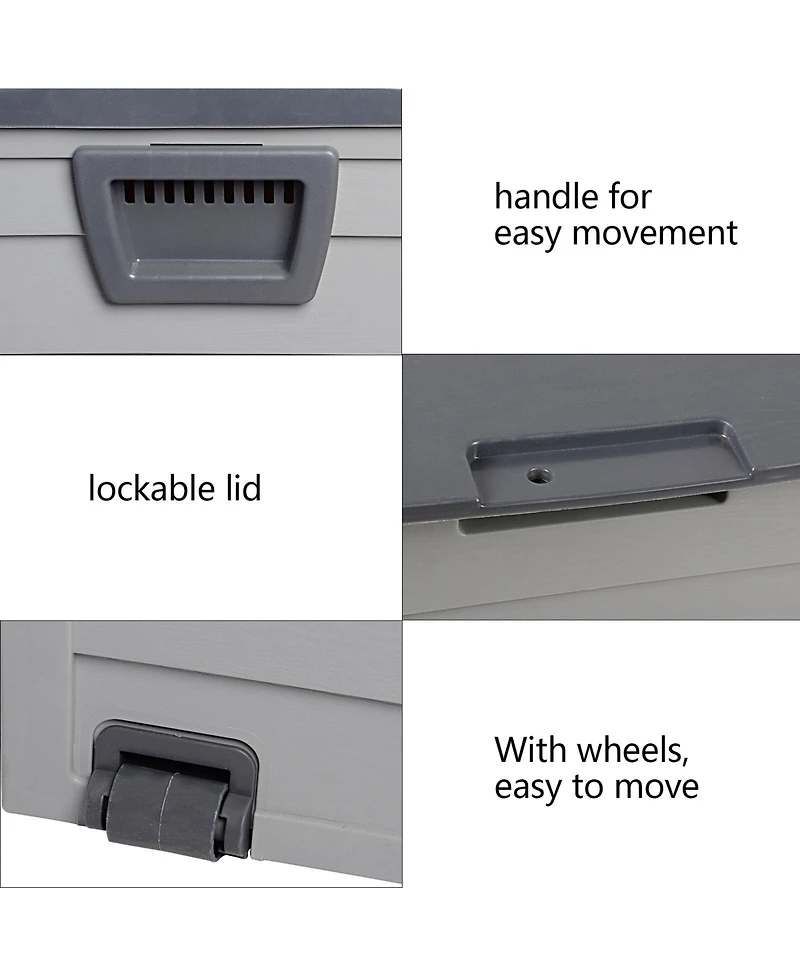 handle for easy movement

lockable lid

With wheels, easy to move