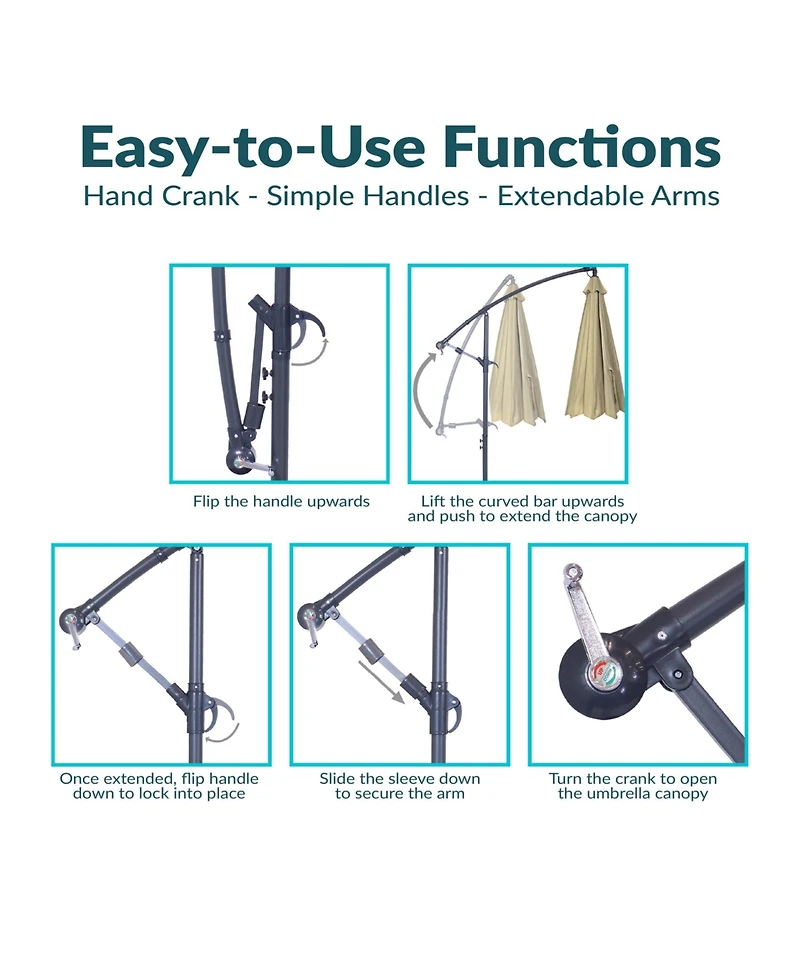 Easy-to-Use Functions
Hand Crank - Simple Handles - Extendable Arms

Flip the handle upwards

Lift the curved bar upwards and push to extend the canopy

Once extended, flip handle down to lock into place

Slide the sleeve down to secure the arm

Turn the crank to open the umbrella canopy