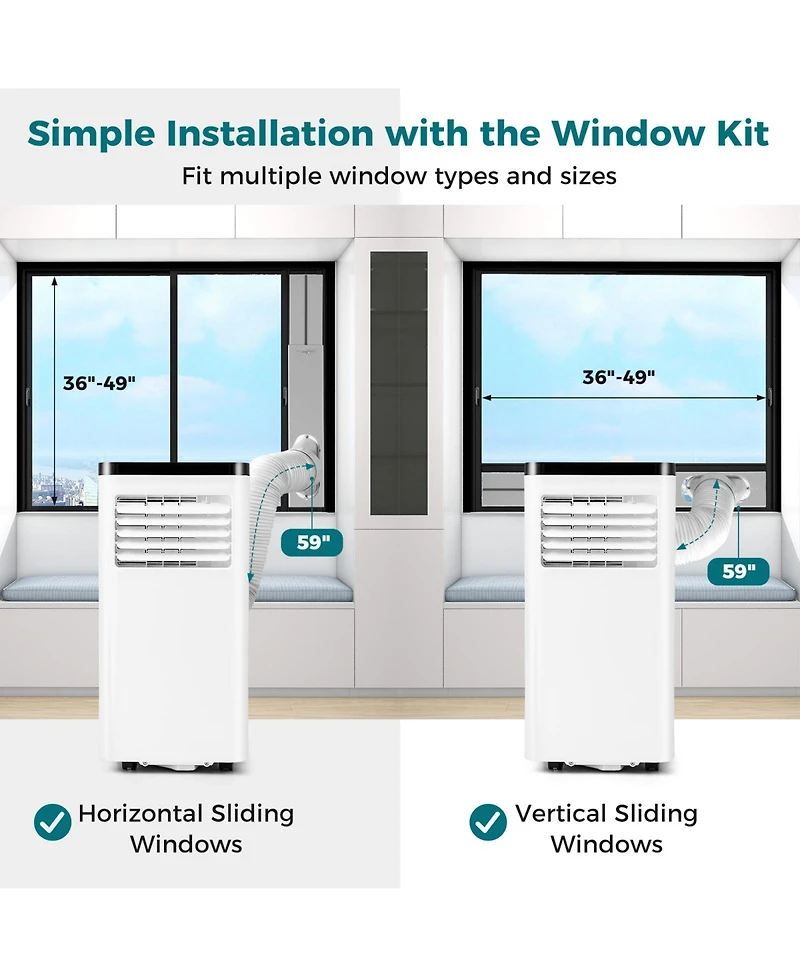 Simple Installation with the Window Kit

Fit multiple window types and sizes

36"-49"

59"

36"-49"

59"

Horizontal Sliding Windows

Vertical Sliding Windows