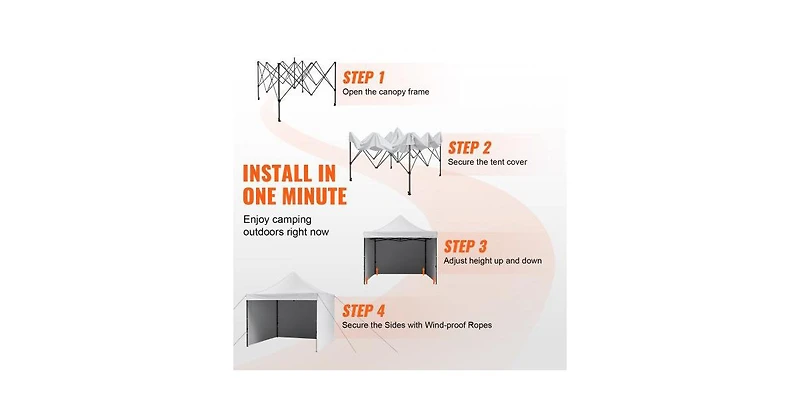 STEP 1
Open the canopy frame

STEP 2
Secure the tent cover

INSTALL IN ONE MINUTE
Enjoy camping outdoors right now

STEP 3
Adjust height up and down

STEP 4
Secure the Sides with Wind-proof Ropes