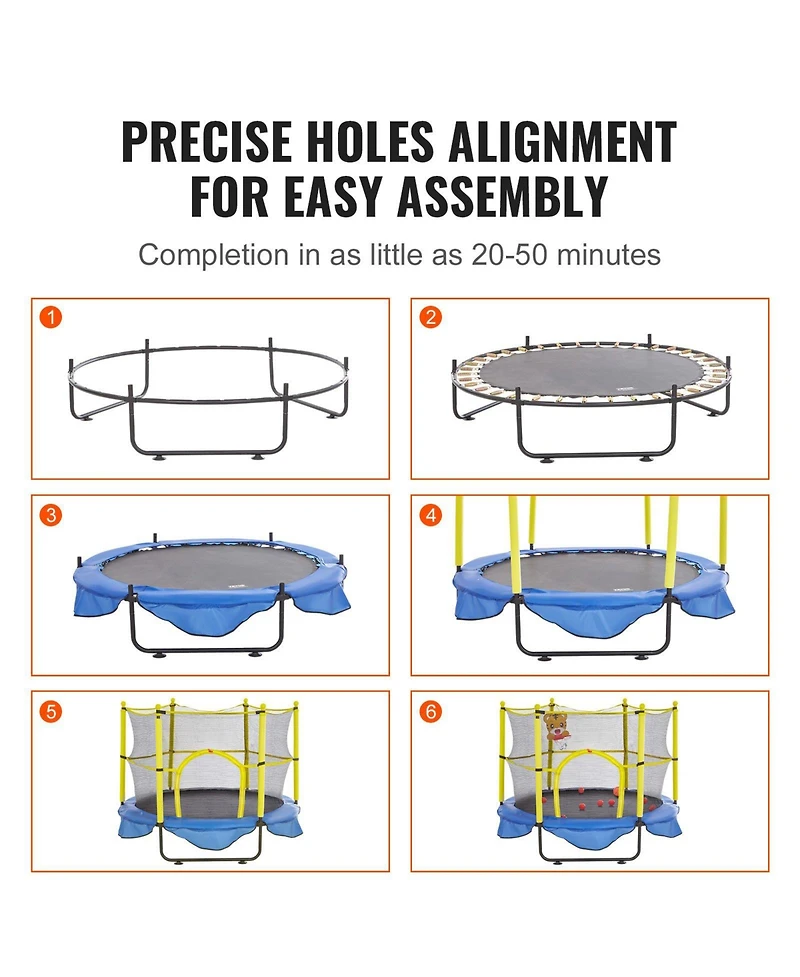 PRECISE HOLES ALIGNMENT FOR EASY ASSEMBLY

Completion in as little as 20-50 minutes

1

2

3

4

5

6