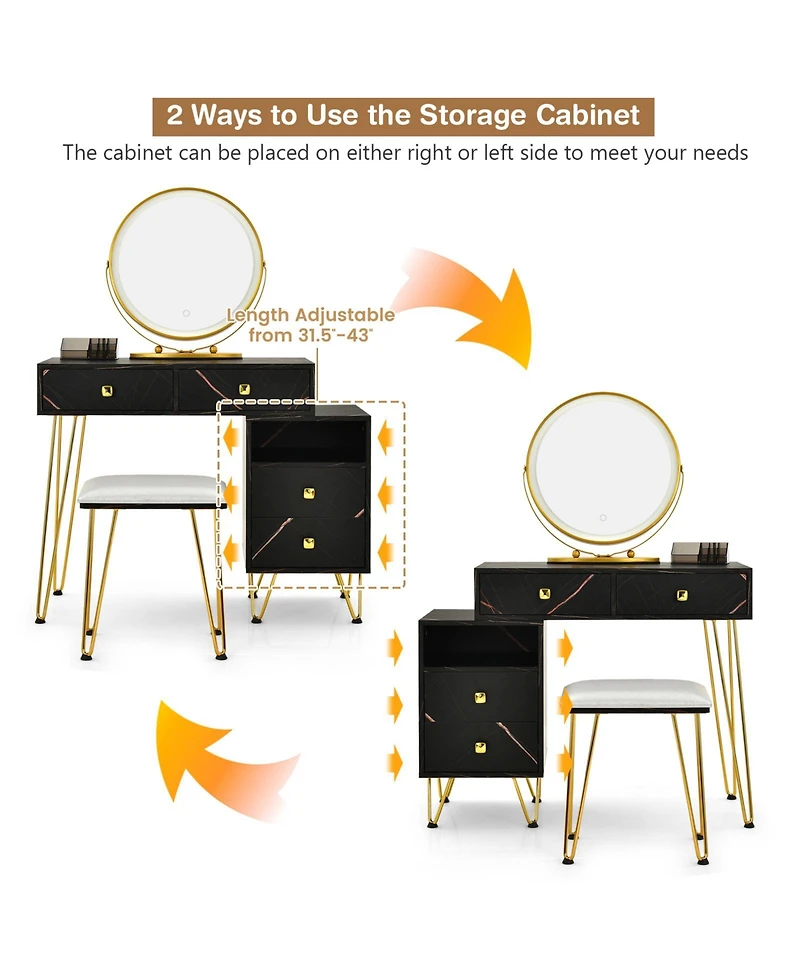 2 Ways to Use the Storage Cabinet

The cabinet can be placed on either right or left side to meet your needs

Length Adjustable from 31.5"-43"