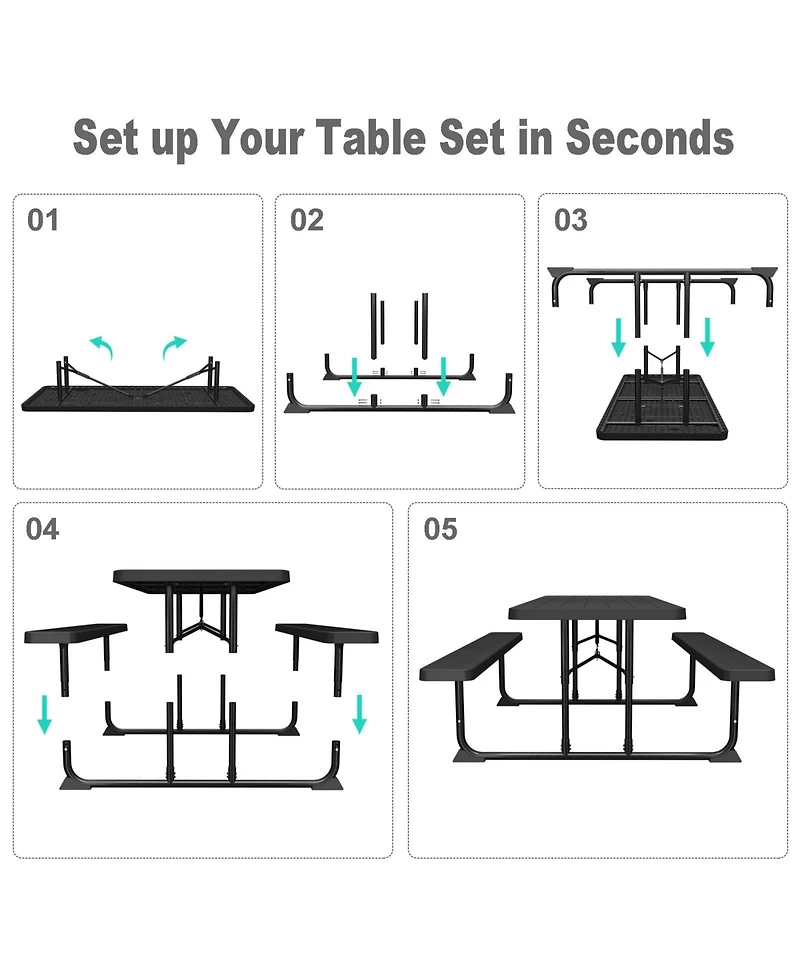 Set up Your Table Set in Seconds

01

02

03

04

05