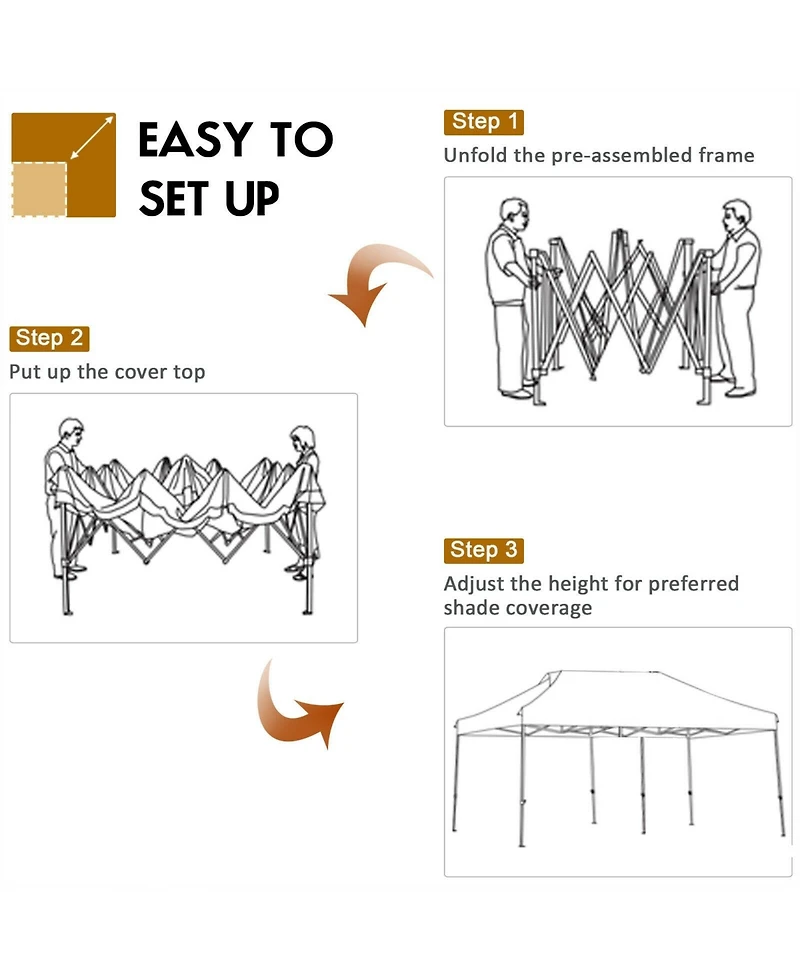 EASY TO SET UP

Step 1

Unfold the pre-assembled frame

Step 2

Put up the cover top

Step 3

Adjust the height for preferred shade coverage