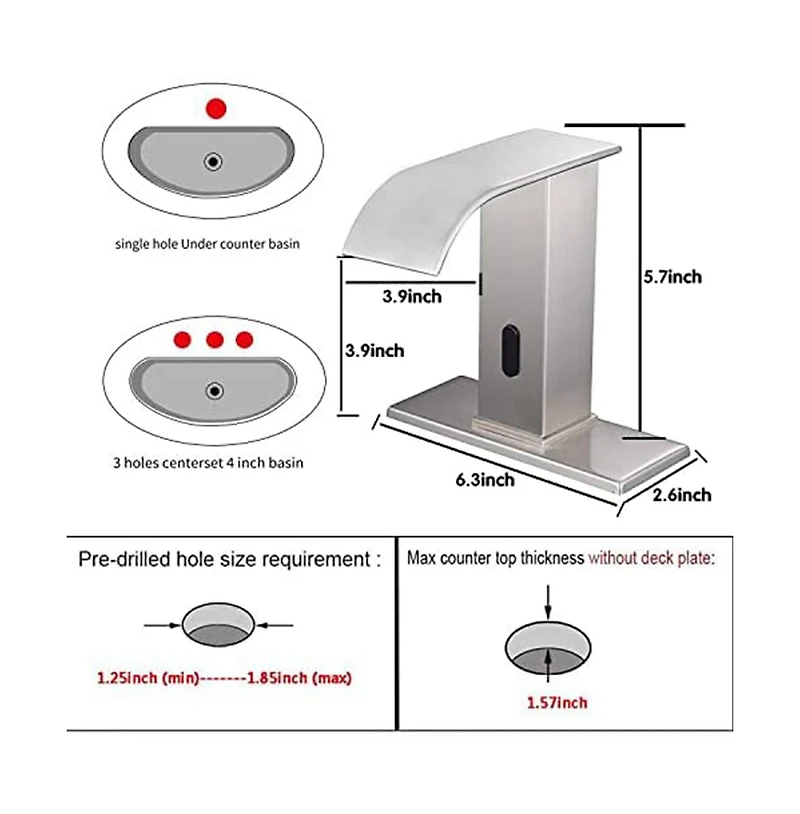 single hole Under counter basin

3 holes centerset 4 inch basin

3.9inch

3.9inch

5.7inch

6.3inch

2.6inch

Pre-drilled hole size requirement :

1.25inch (min)-------1.85inch (max)

Max counter top thickness without deck plate:

1.57inch