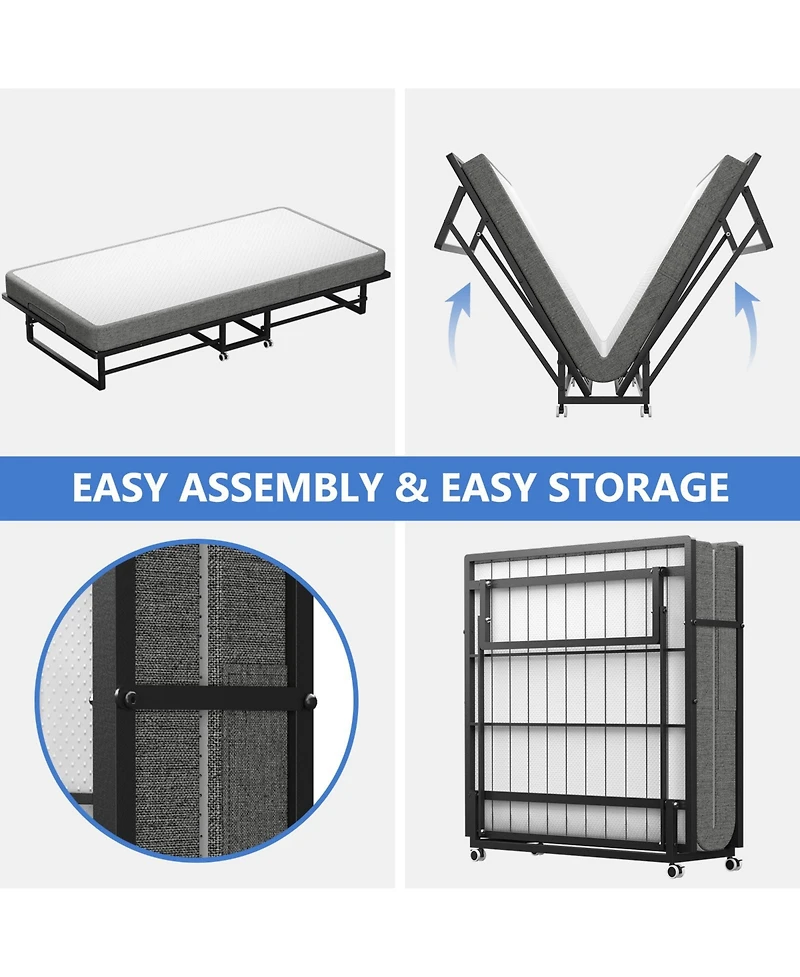 EASY ASSEMBLY & EASY STORAGE