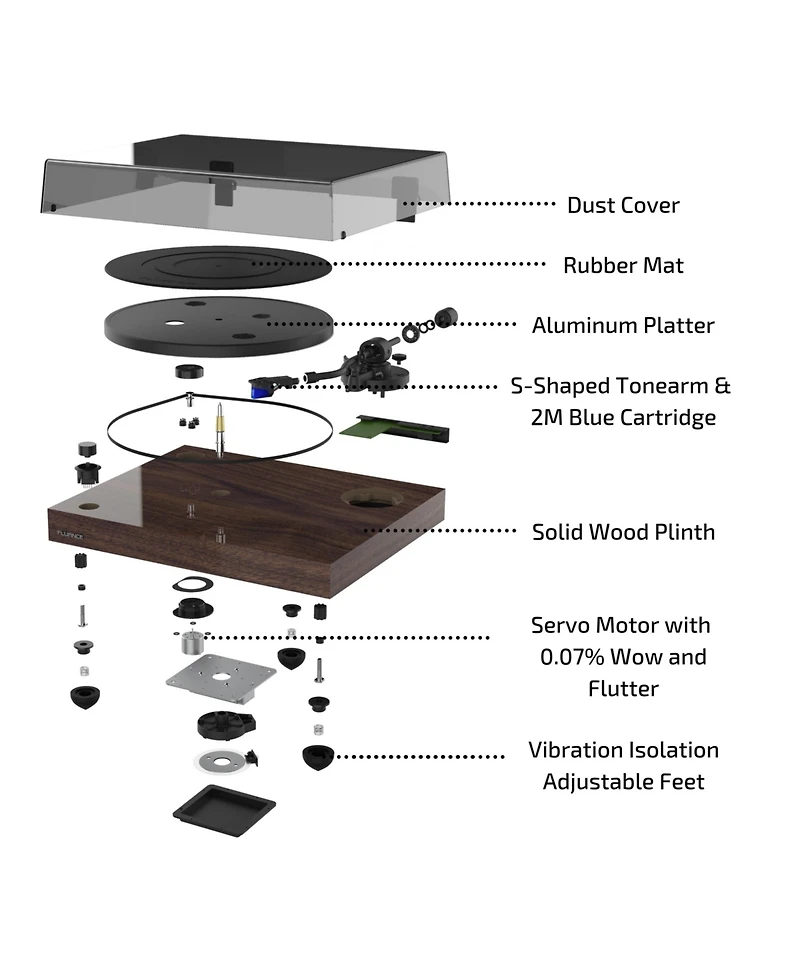 Dust Cover

Rubber Mat

Aluminum Platter

S-Shaped Tonearm & 2M Blue Cartridge

FLUANCE

Solid Wood Plinth

Servo Motor with 0.07% Wow and Flutter

Vibration Isolation Adjustable Feet