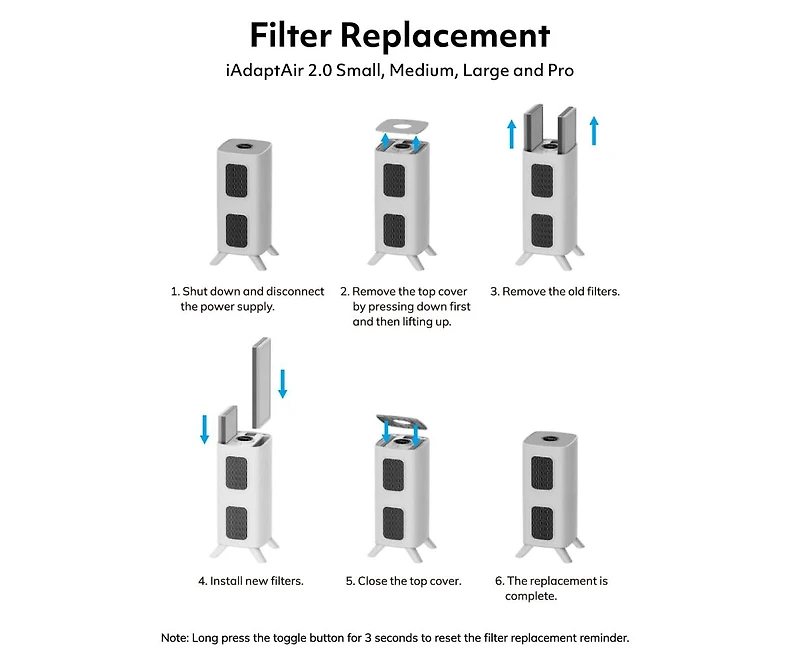 Filter Replacement

iAdaptAir 2.0 Small, Medium, Large and Pro

1. Shut down and disconnect the power supply.

2. Remove the top cover by pressing down first and then lifting up.

3. Remove the old filters.

4. Install new filters.

5. Close the top cover.

6. The replacement is complete.

Note: Long press the toggle button for 3 seconds to reset the filter replacement reminder.