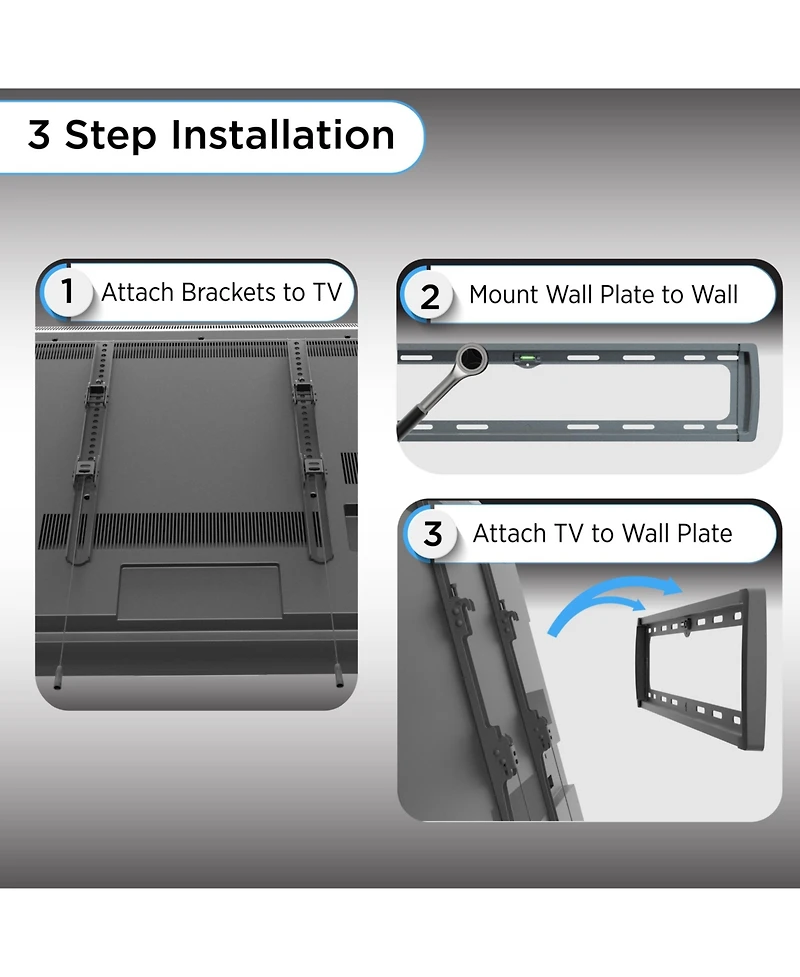 3 Step Installation

1 Attach Brackets to TV

2 Mount Wall Plate to Wall

3 Attach TV to Wall Plate