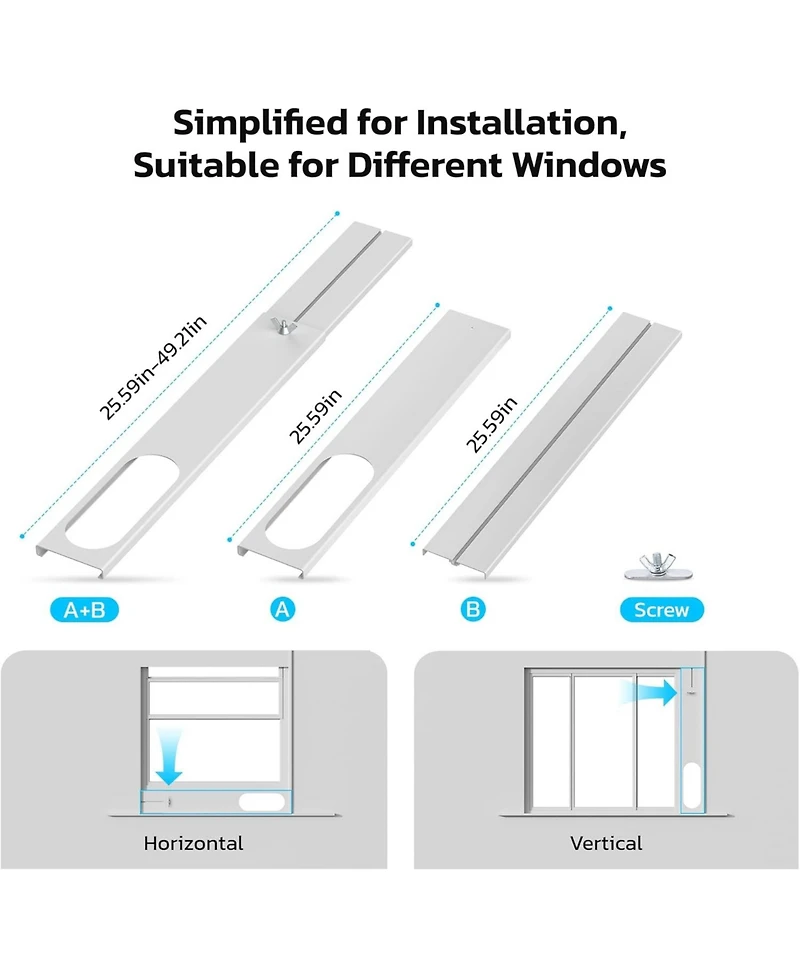 Simplified for Installation,
Suitable for Different Windows

25.59in-49.21in

25.59in

25.59in

A+B

A

B

Screw

Horizontal

Vertical