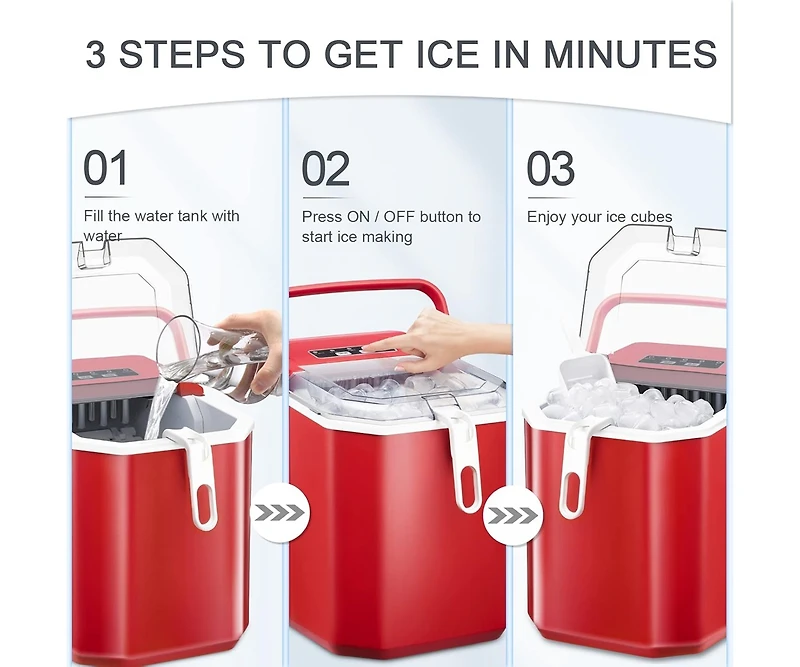 3 STEPS TO GET ICE IN MINUTES

01

Fill the water tank with water

02

Press ON / OFF button to start ice making

03

Enjoy your ice cubes