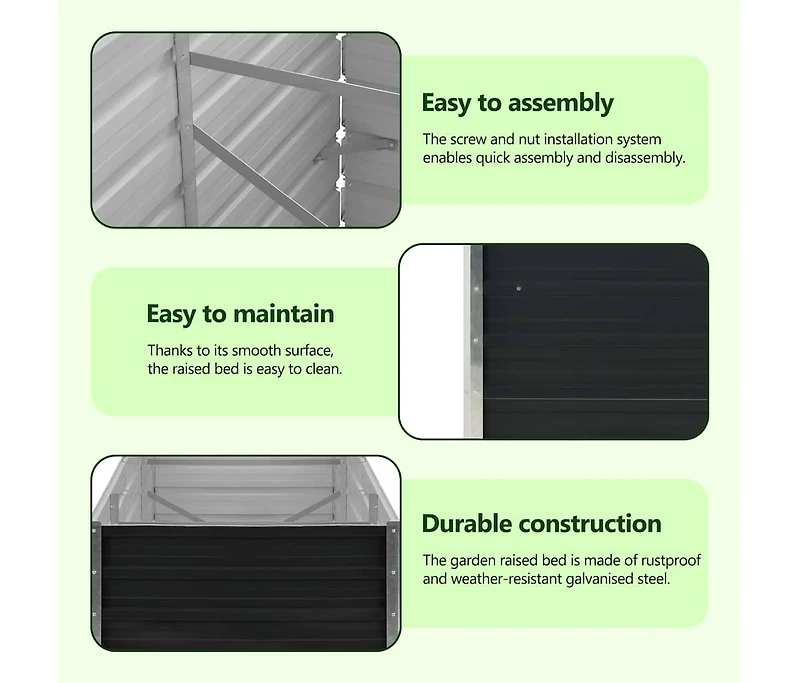 Easy to assembly

The screw and nut installation system enables quick assembly and disassembly.

Easy to maintain

Thanks to its smooth surface, the raised bed is easy to clean.

Durable construction

The garden raised bed is made of rustproof and weather-resistant galvanised steel.