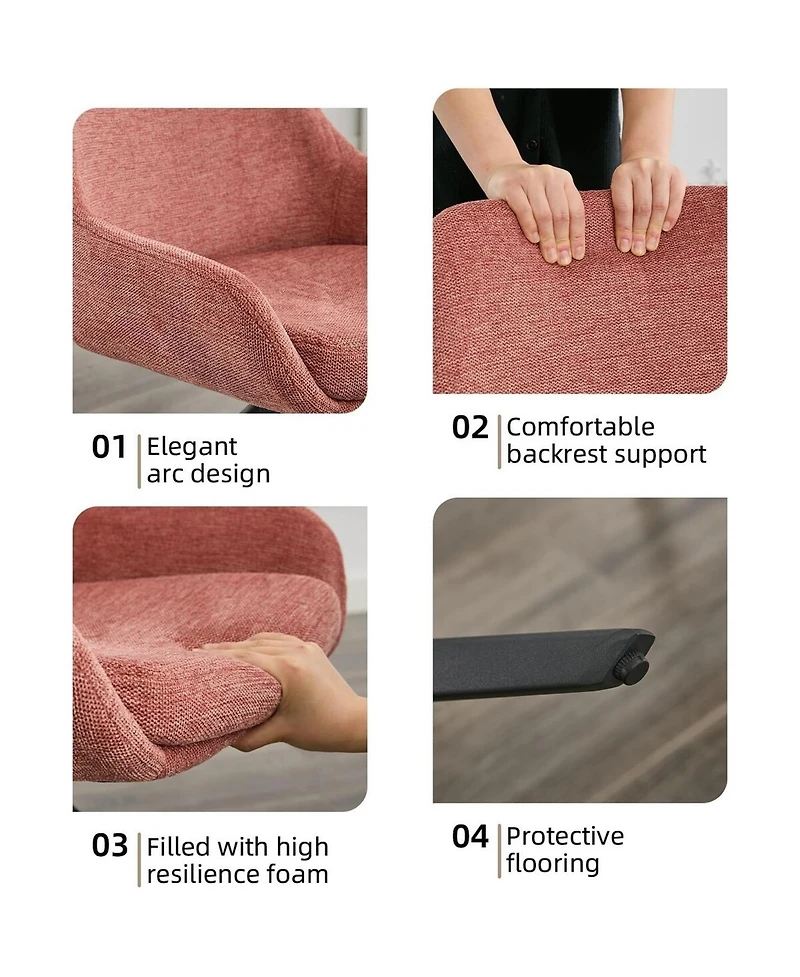 01 Elegant arc design

02 Comfortable backrest support

03 Filled with high resilience foam

04 Protective flooring