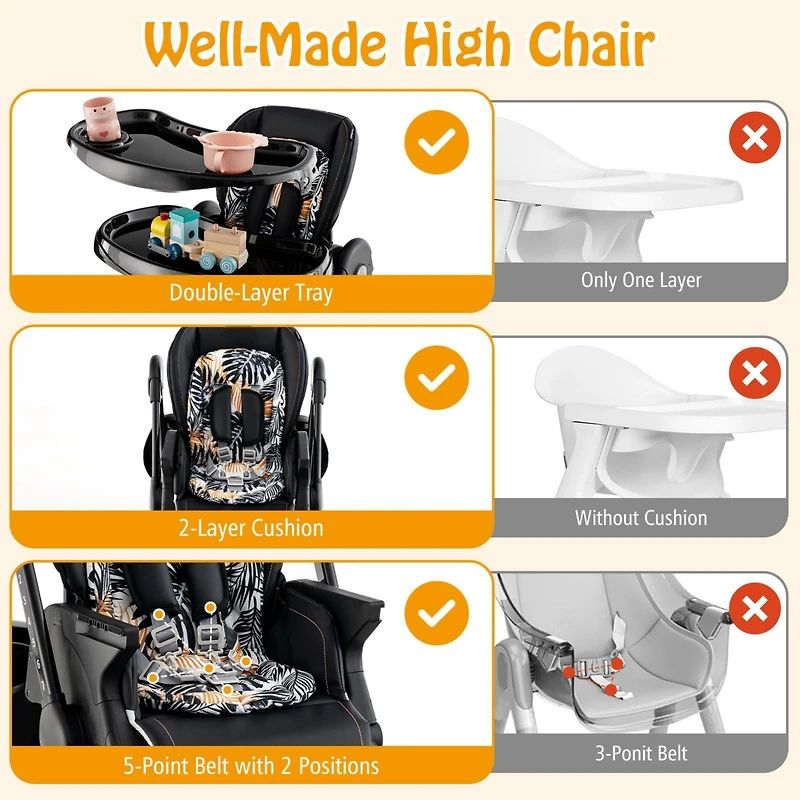 Well-Made High Chair

Double-Layer Tray

Only One Layer

2-Layer Cushion

Without Cushion

5-Point Belt with 2 Positions

3-Ponit Belt