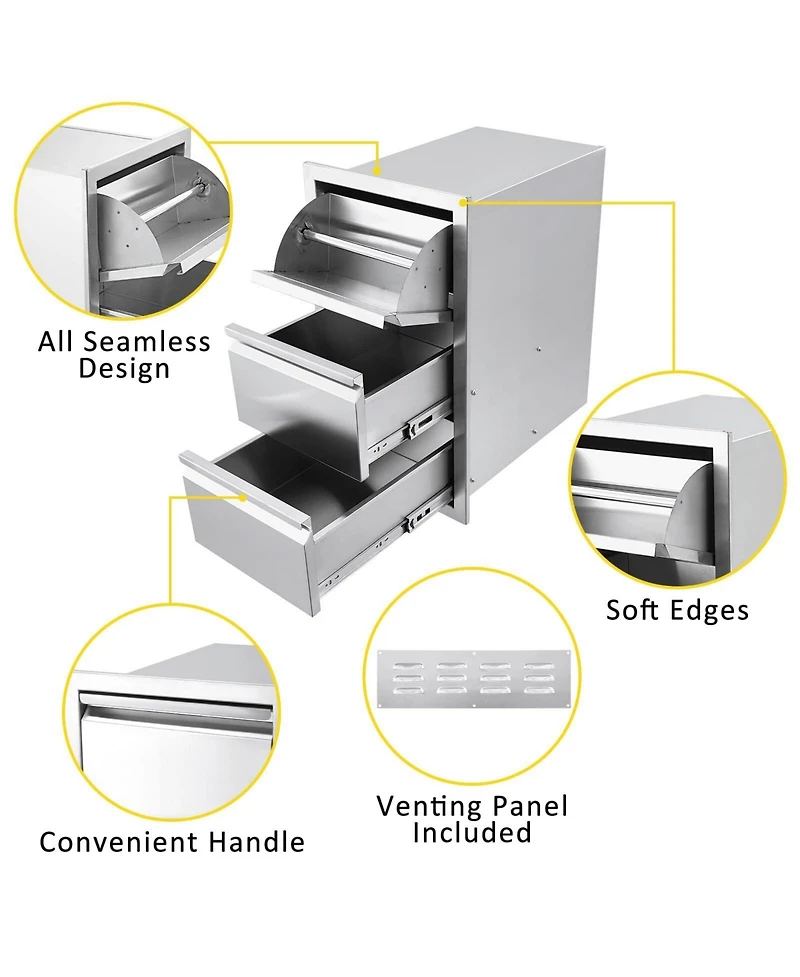 All Seamless Design

Soft Edges

Convenient Handle

Venting Panel Included