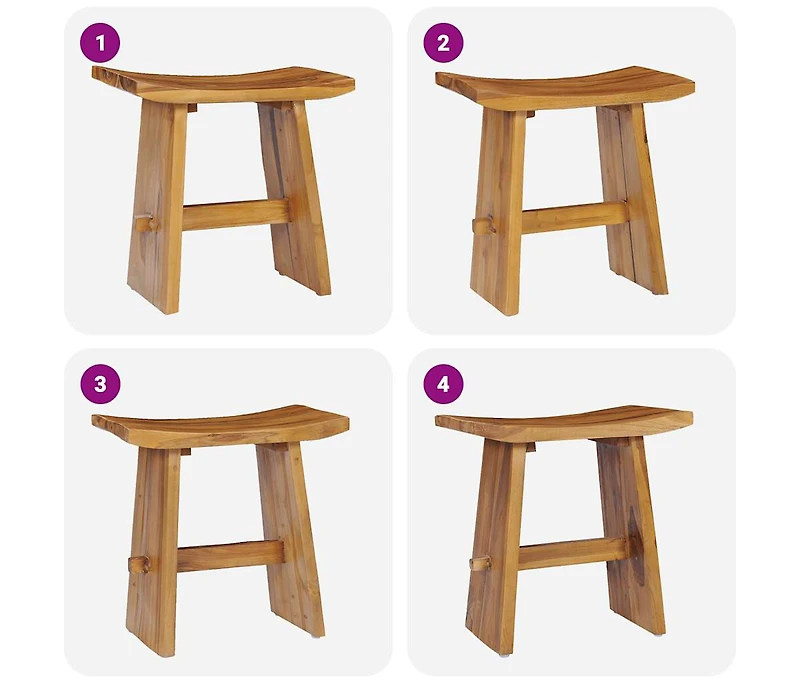 1

2

3

4