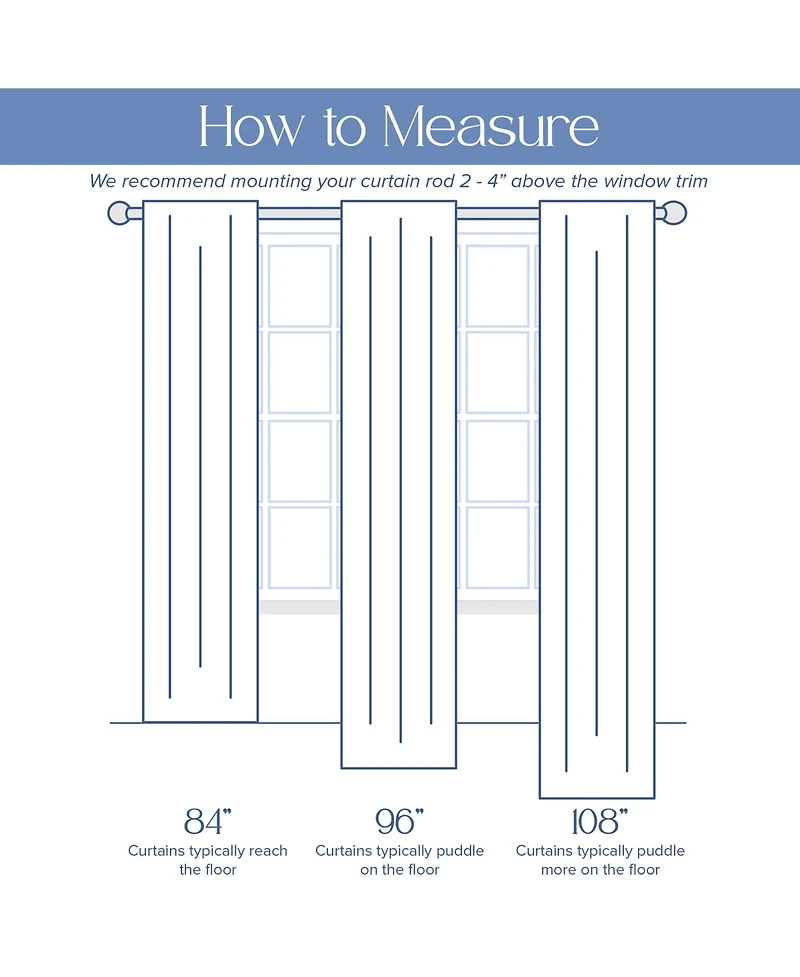 How to Measure

We recommend mounting your curtain rod 2 - 4” above the window trim

84”
Curtains typically reach the floor

96”
Curtains typically puddle on the floor

108”
Curtains typically puddle more on the floor