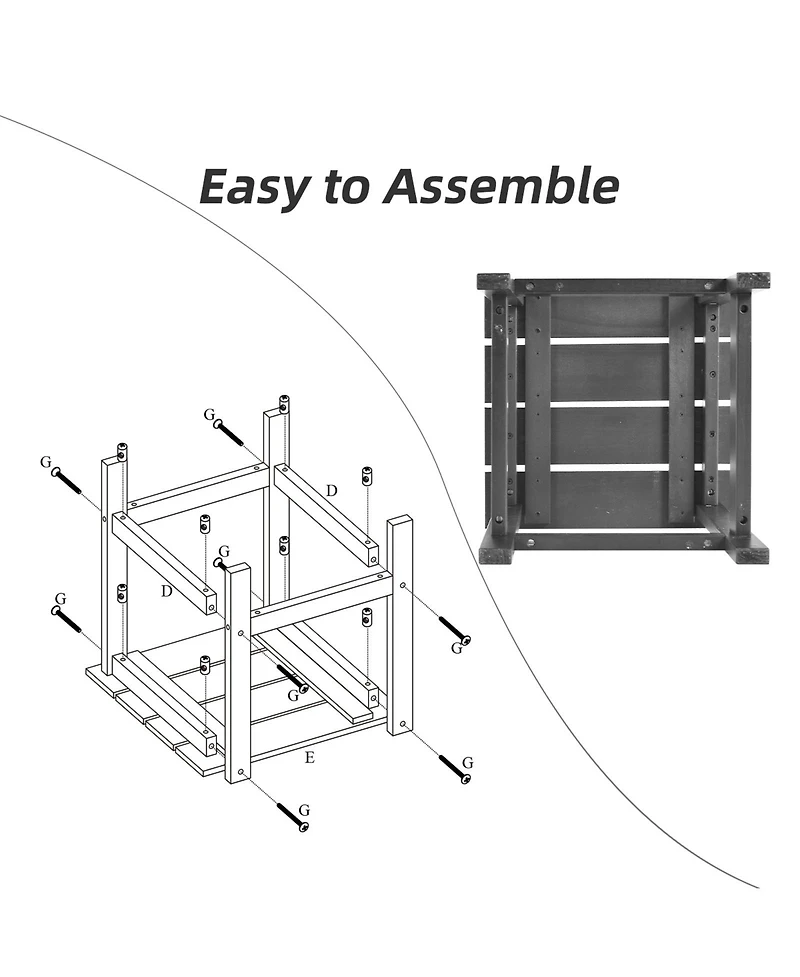 Easy to Assemble

G
G
D
G
D
G
G
G
E
G
G