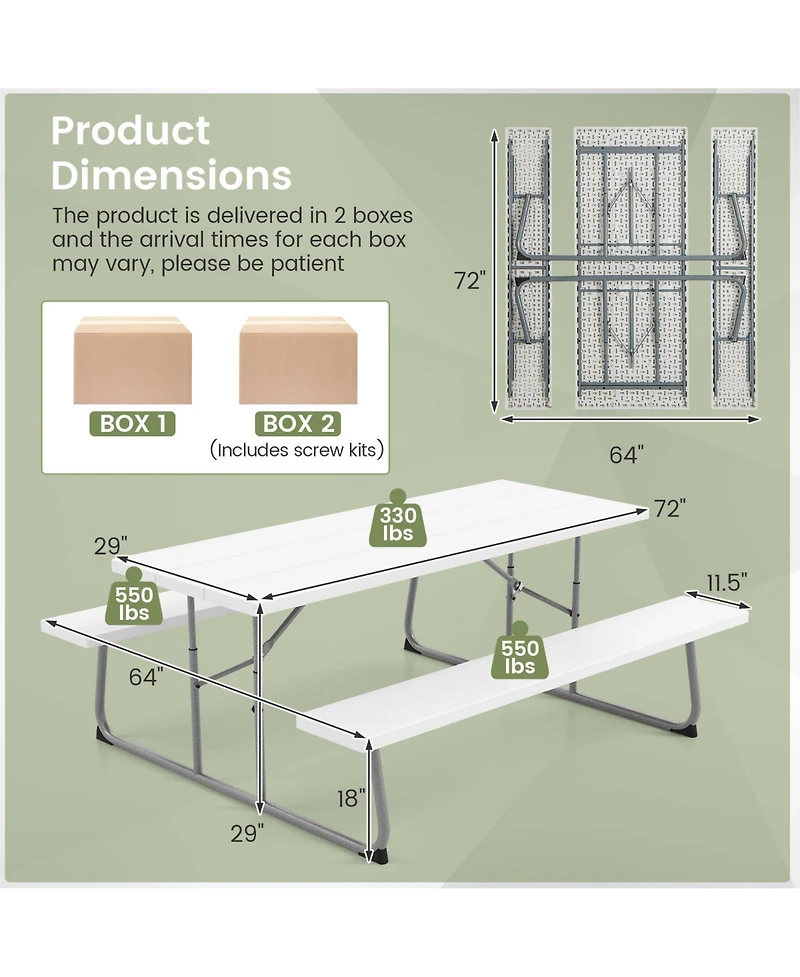 Product Dimensions

The product is delivered in 2 boxes and the arrival times for each box may vary, please be patient

BOX 1

BOX 2
(Includes screw kits)

72"

64"

330 lbs

72"

29"

550 lbs

11.5"

550 lbs

64"

18"

29"