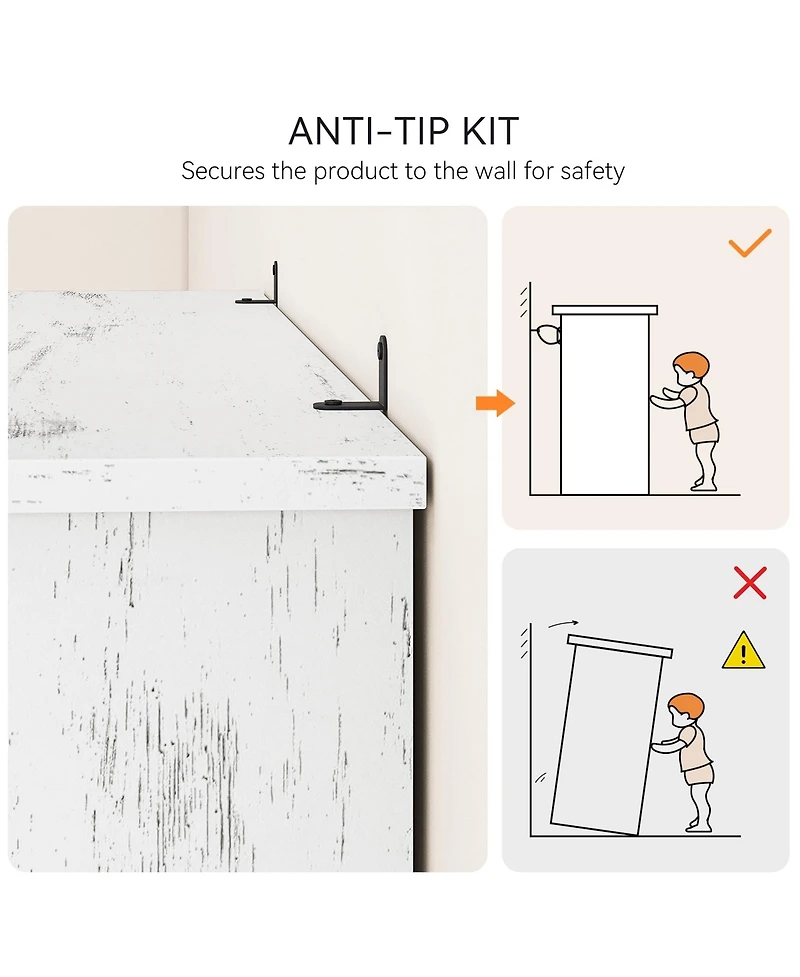 ANTI-TIP KIT

Secures the product to the wall for safety