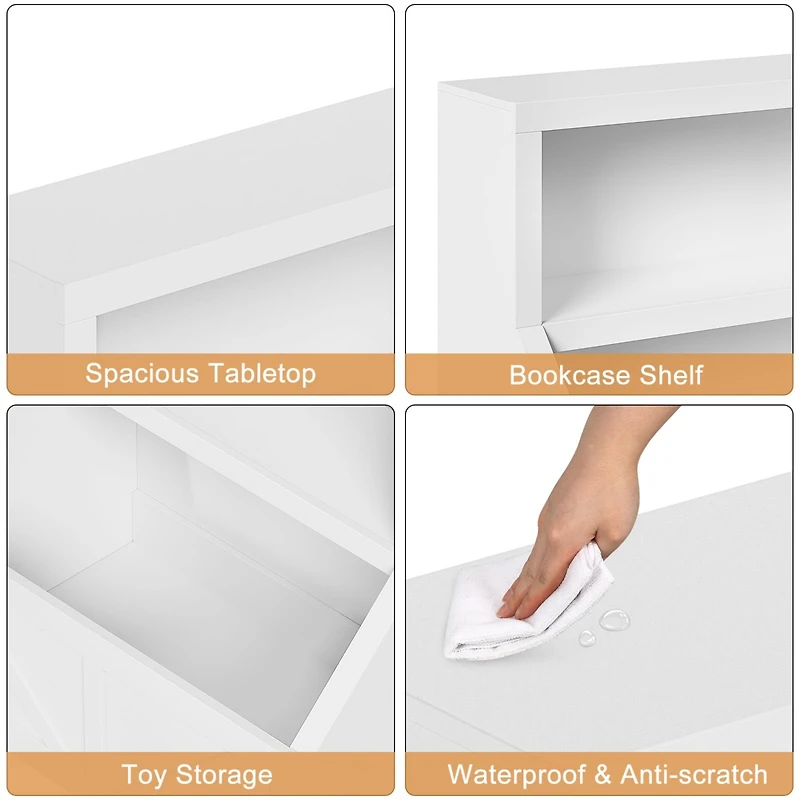 Spacious Tabletop

Bookcase Shelf

Toy Storage

Waterproof & Anti-scratch