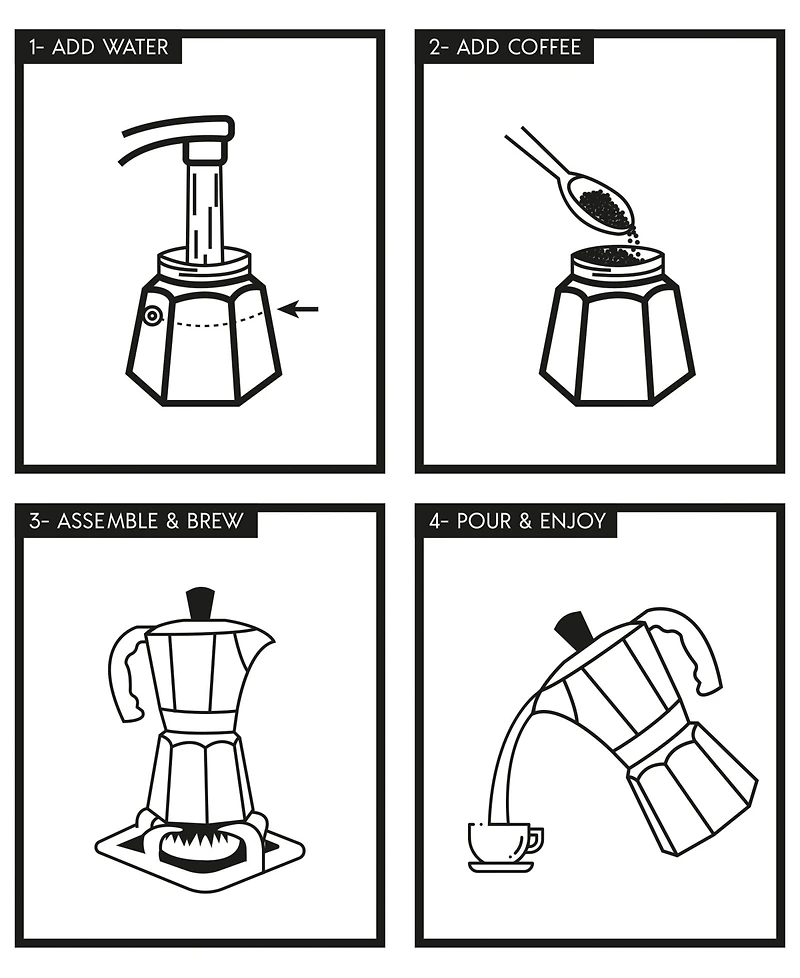 1- ADD WATER

2- ADD COFFEE

3- ASSEMBLE & BREW

4- POUR & ENJOY