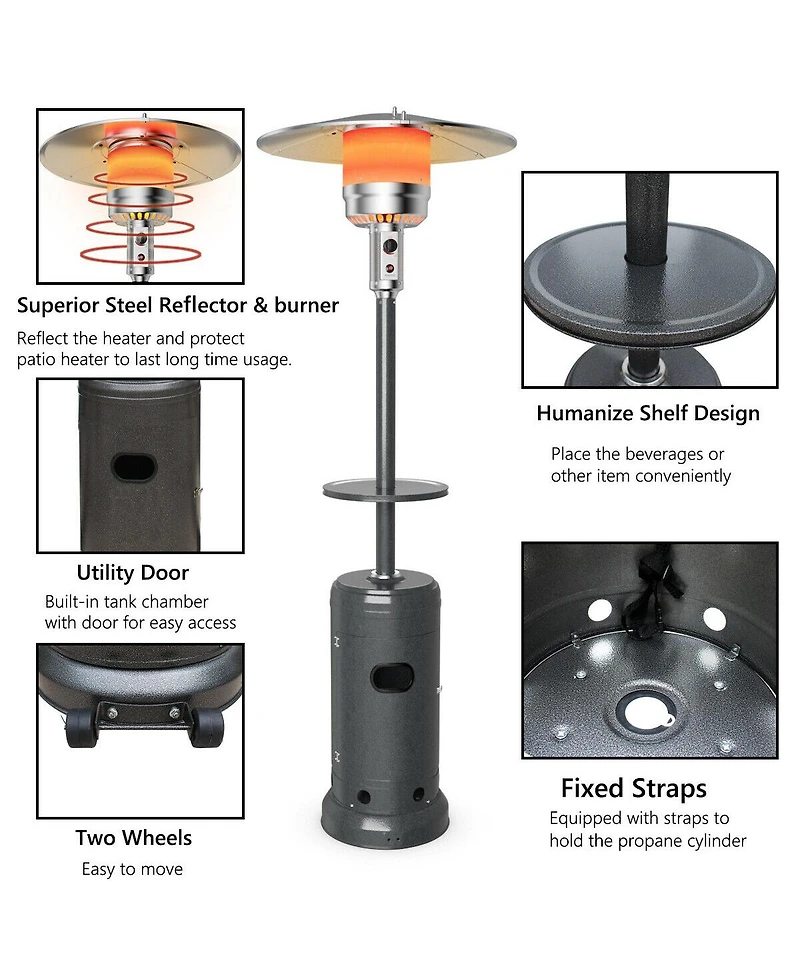 Superior Steel Reflector & burner

Reflect the heater and protect patio heater to last long time usage.

Utility Door

Built-in tank chamber with door for easy access

Two Wheels

Easy to move

Humanize Shelf Design

Place the beverages or other item conveniently

Fixed Straps

Equipped with straps to hold the propane cylinder