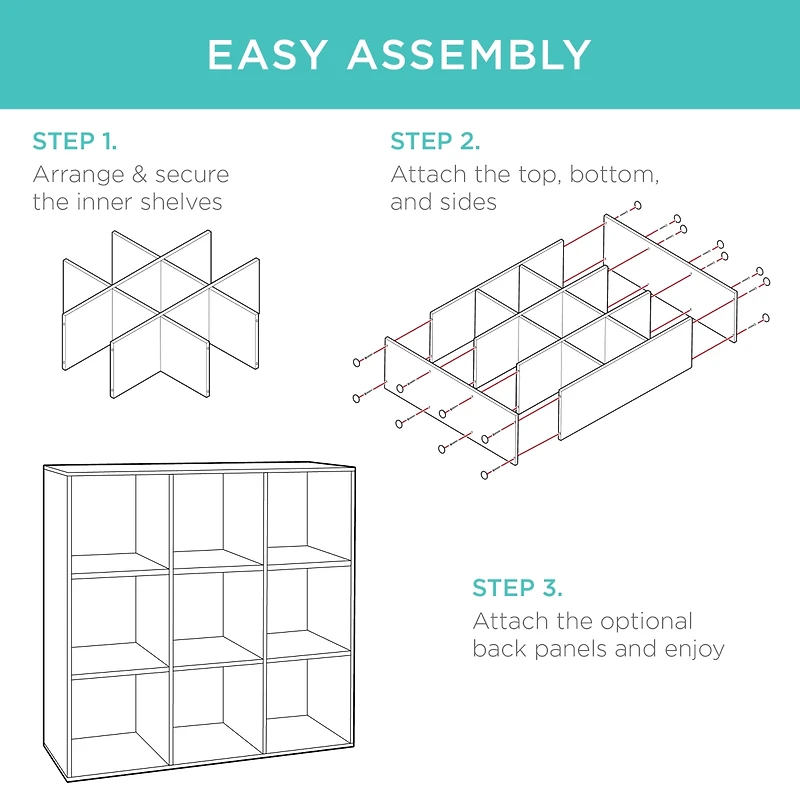 EASY ASSEMBLY

STEP 1.
Arrange & secure the inner shelves

STEP 2.
Attach the top, bottom, and sides

STEP 3.
Attach the optional back panels and enjoy