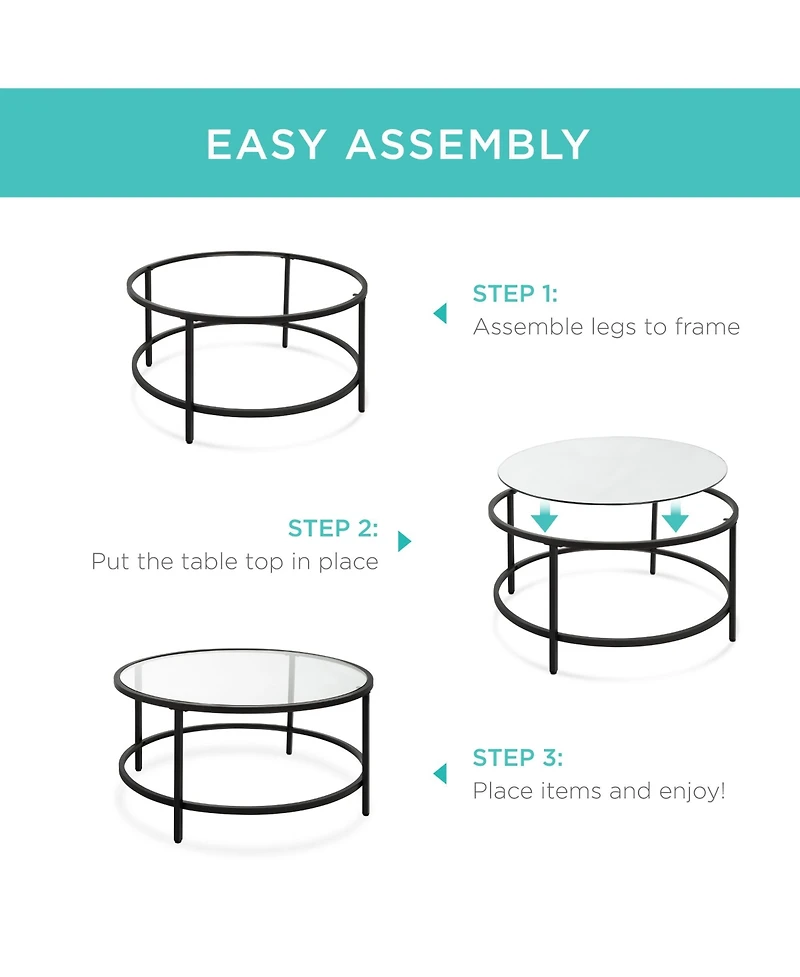 EASY ASSEMBLY

STEP 1:
Assemble legs to frame

STEP 2:
Put the table top in place

STEP 3:
Place items and enjoy!