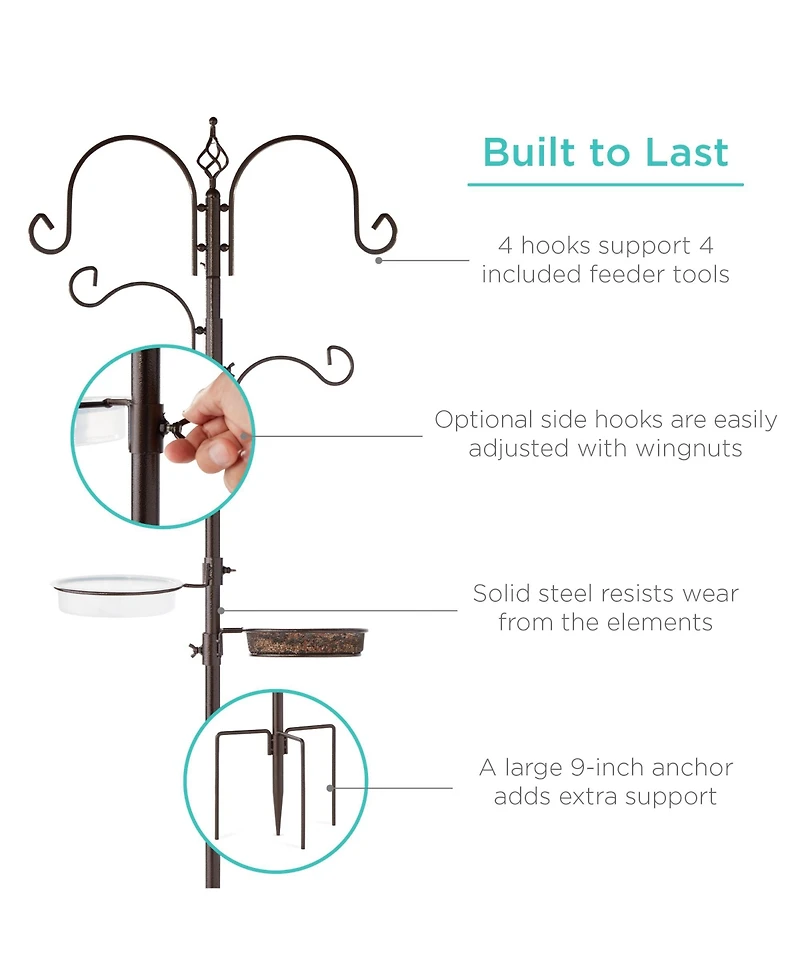 Built to Last

4 hooks support 4 included feeder tools

Optional side hooks are easily adjusted with wingnuts

Solid steel resists wear from the elements

A large 9-inch anchor adds extra support