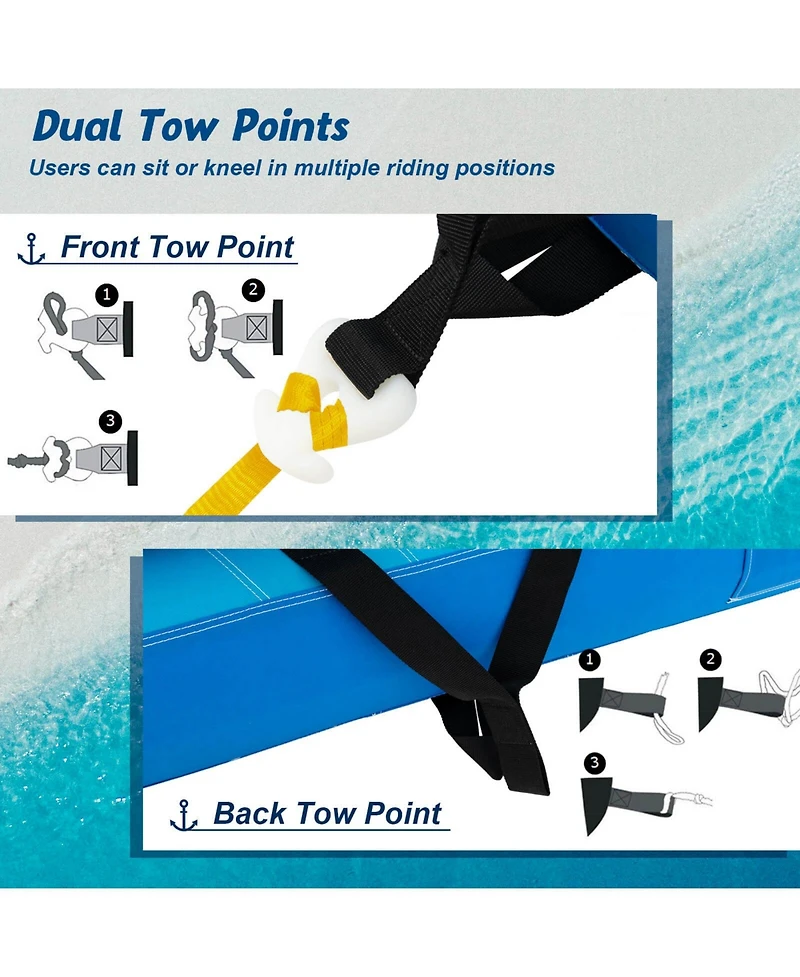 Dual Tow Points
Users can sit or kneel in multiple riding positions

Front Tow Point

1

2

3

1

2

3

Back Tow Point