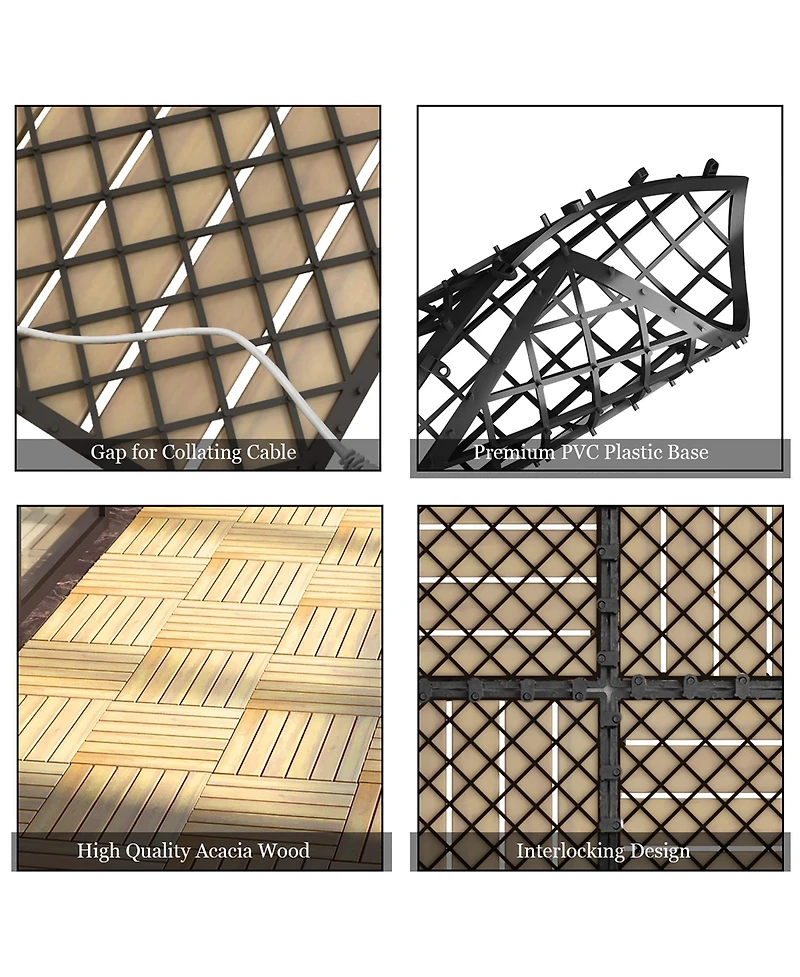 Gap for Collating Cable

Premium PVC Plastic Base

High Quality Acacia Wood

Interlocking Design