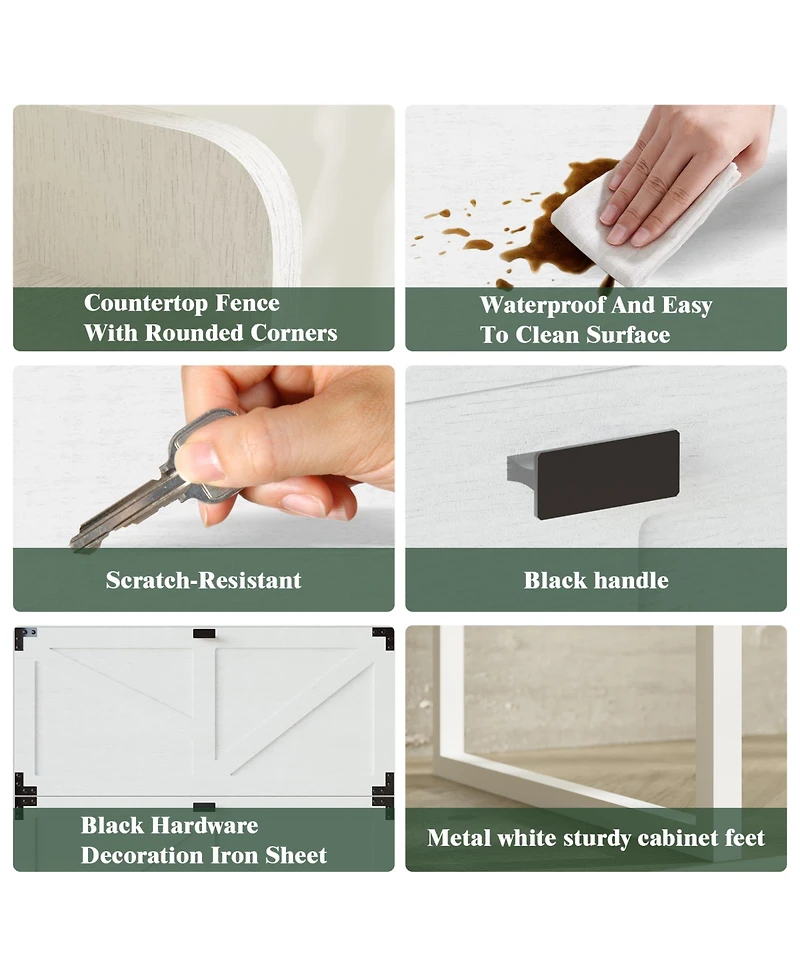 Countertop Fence
With Rounded Corners

Waterproof And Easy
To Clean Surface

Scratch-Resistant

Black handle

Black Hardware
Decoration Iron Sheet

Metal white sturdy cabinet feet