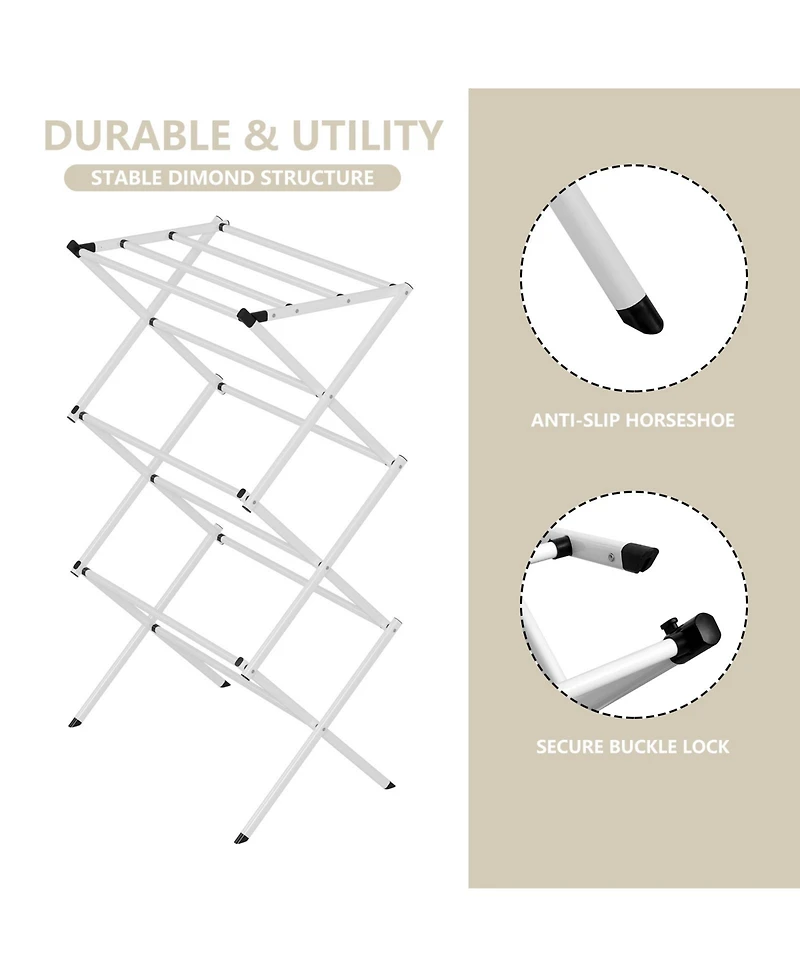 DURABLE & UTILITY

STABLE DIMOND STRUCTURE

ANTI-SLIP HORSESHOE

SECURE BUCKLE LOCK