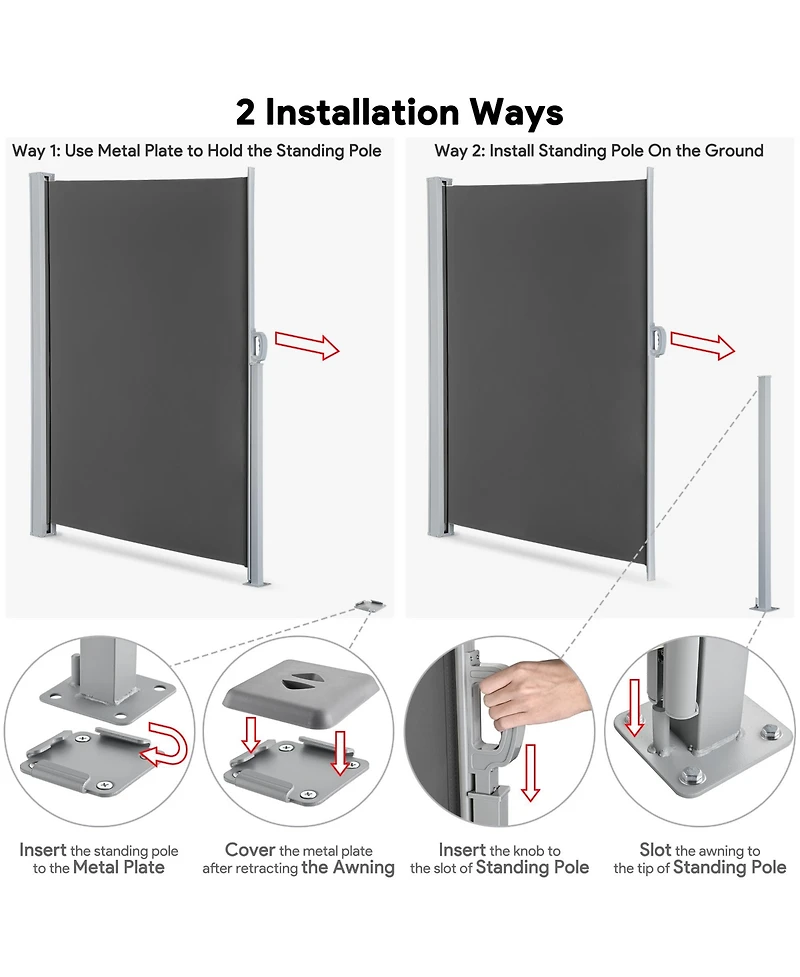 2 Installation Ways

Way 1: Use Metal Plate to Hold the Standing Pole

Way 2: Install Standing Pole On the Ground

Insert the standing pole to the Metal Plate

Cover the metal plate after retracting the Awning

Insert the knob to the slot of Standing Pole

Slot the awning to the tip of Standing Pole