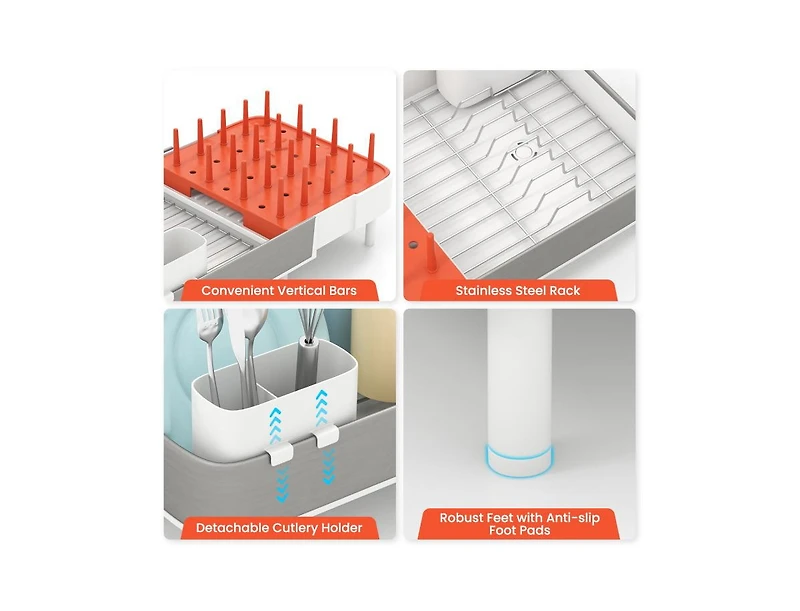 Convenient Vertical Bars

Stainless Steel Rack

Detachable Cutlery Holder

Robust Feet with Anti-slip Foot Pads