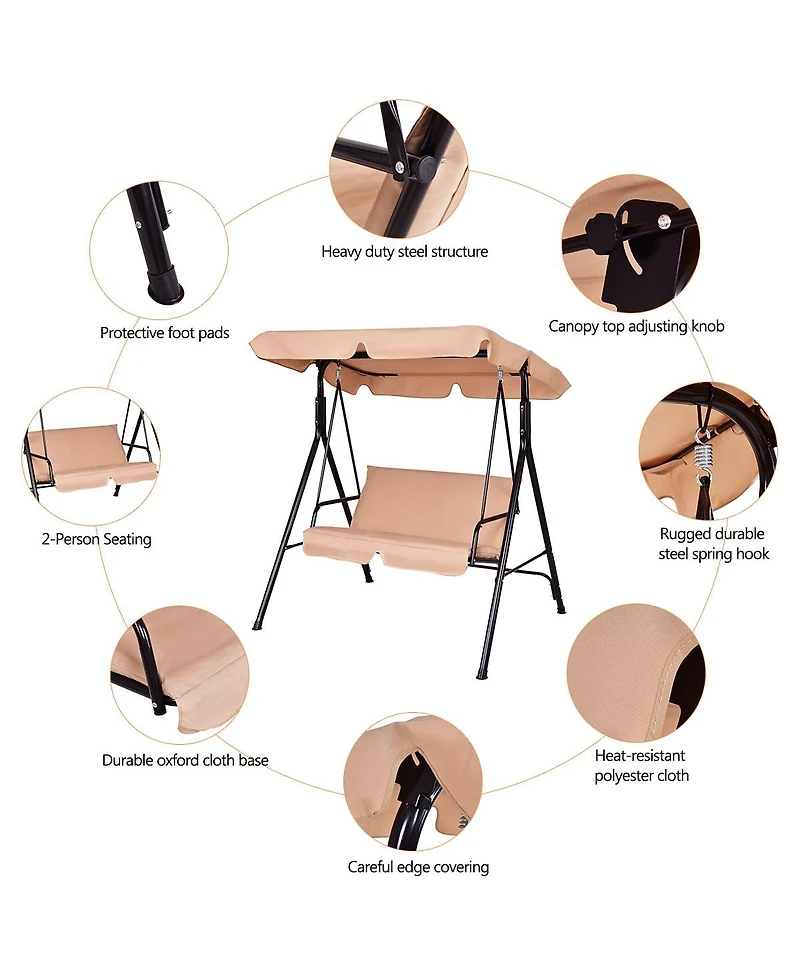 Heavy duty steel structure

Protective foot pads

Canopy top adjusting knob

2-Person Seating

Rugged durable steel spring hook

Durable oxford cloth base

Heat-resistant polyester cloth

Careful edge covering