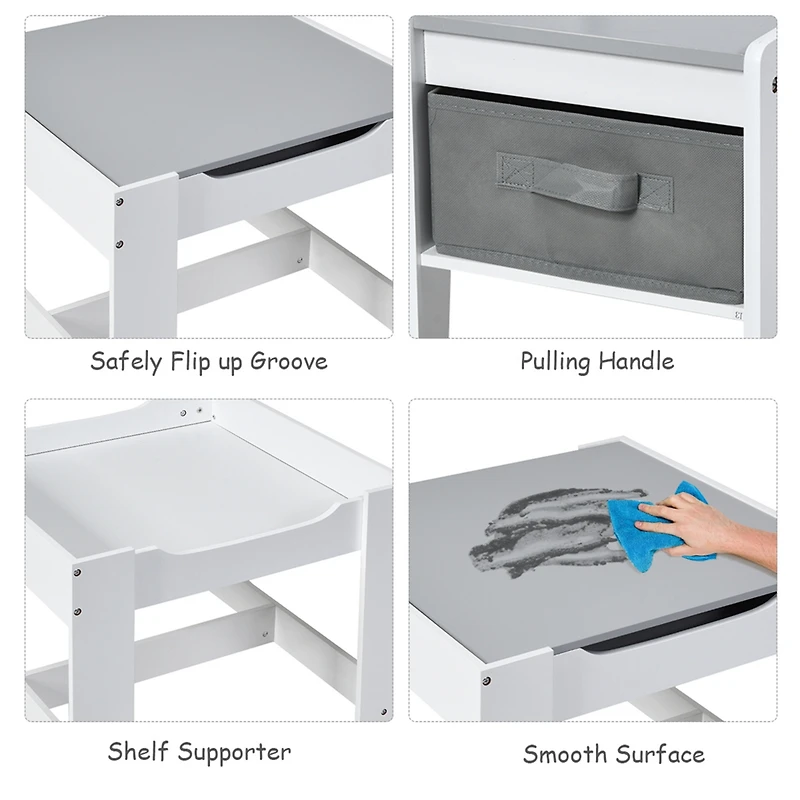 Safely Flip up Groove

Pulling Handle

Shelf Supporter

Smooth Surface