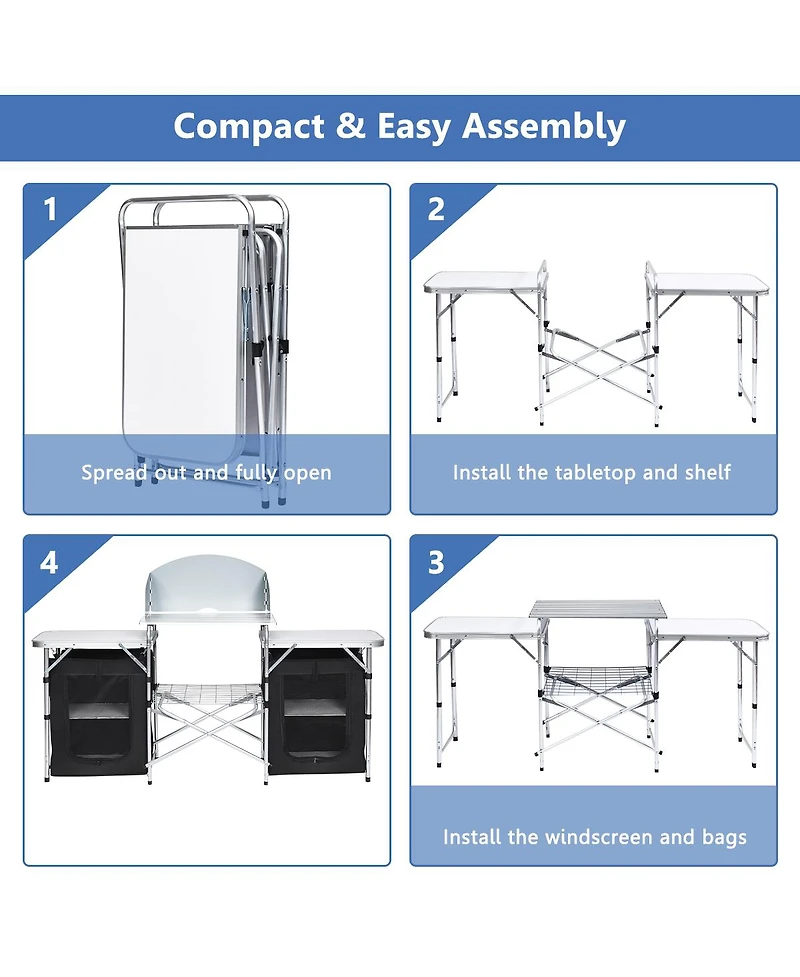 Compact & Easy Assembly

1

Spread out and fully open

2

Install the tabletop and shelf

4

3

Install the windscreen and bags