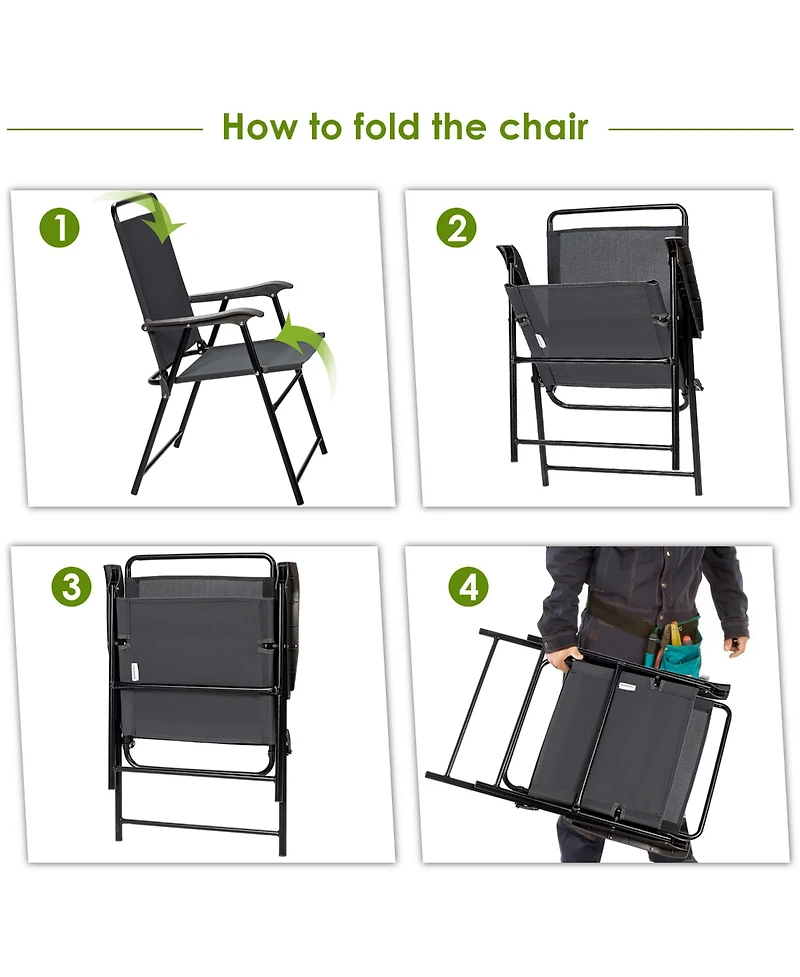 How to fold the chair

1

2

3

4