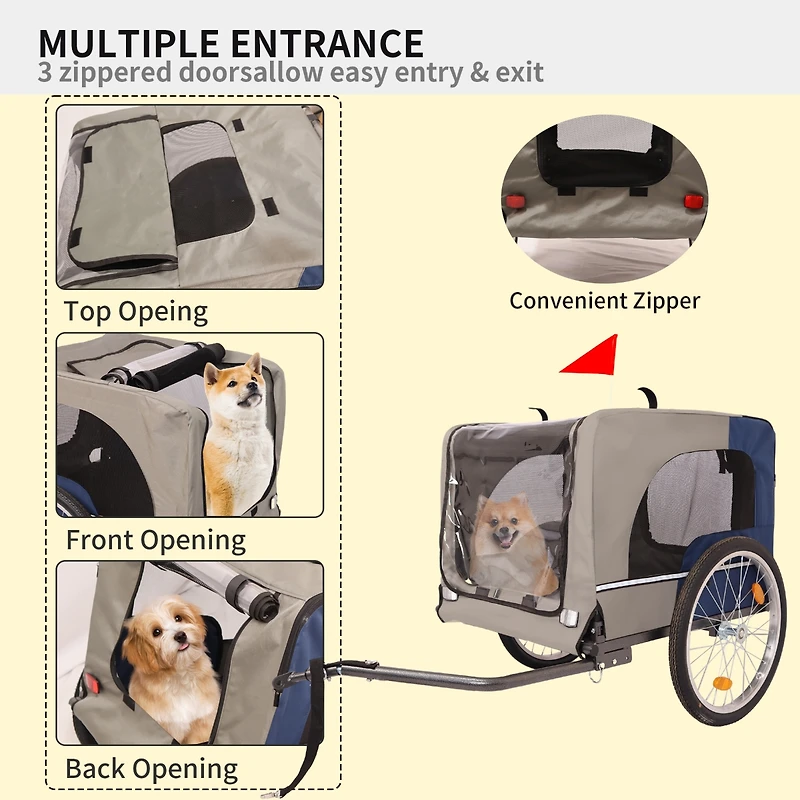 MULTIPLE ENTRANCE
3 zippered doorsallow easy entry & exit

Top Opeing

Front Opening

Back Opening

Convenient Zipper