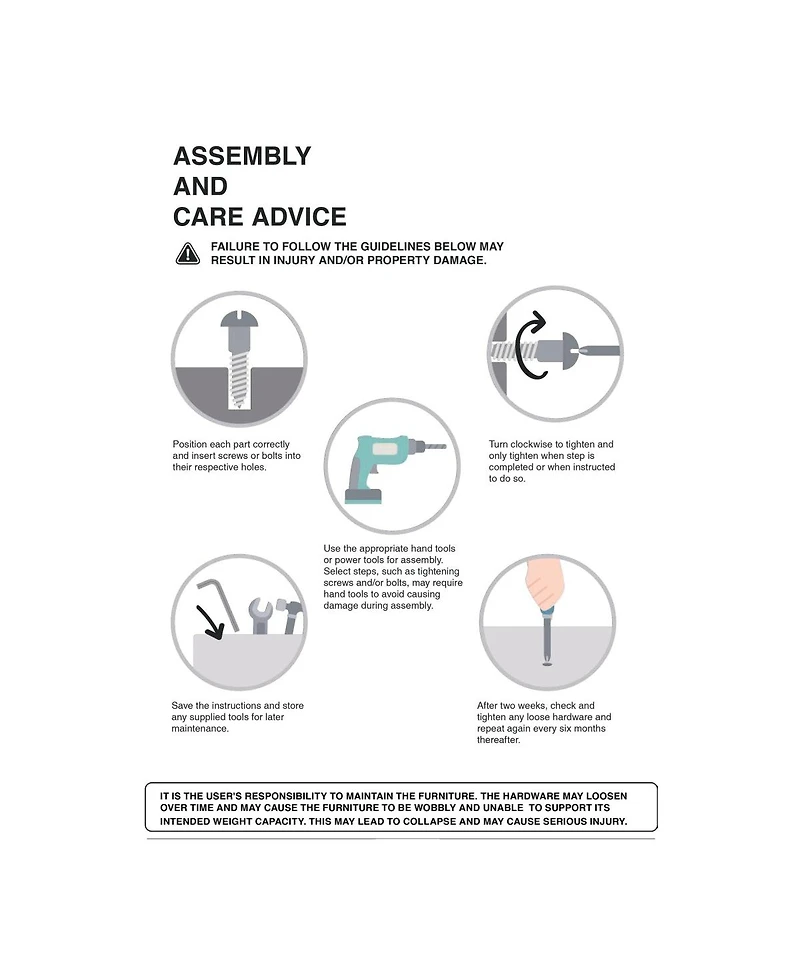 ASSEMBLY
AND
CARE ADVICE

FAILURE TO FOLLOW THE GUIDELINES BELOW MAY RESULT IN INJURY AND/OR PROPERTY DAMAGE.

Position each part correctly and insert screws or bolts into their respective holes.

Turn clockwise to tighten and only tighten when step is completed or when instructed to do so.

Use the appropriate hand tools or power tools for assembly. Select steps, such as tightening screws and/or bolts, may require hand tools to avoid causing damage during assembly.

Save the instructions and store any supplied tools for later maintenance.

After two weeks, check and tighten any loose hardware and repeat again every six months thereafter.

IT IS THE USER'S RESPONSIBILITY TO MAINTAIN THE FURNITURE. THE HARDWARE MAY LOOSEN OVER TIME AND MAY CAUSE THE FURNITURE TO BE WOBBLY AND UNABLE TO SUPPORT ITS INTENDED WEIGHT CAPACITY. THIS MAY LEAD TO COLLAPSE AND MAY CAUSE SERIOUS INJURY.